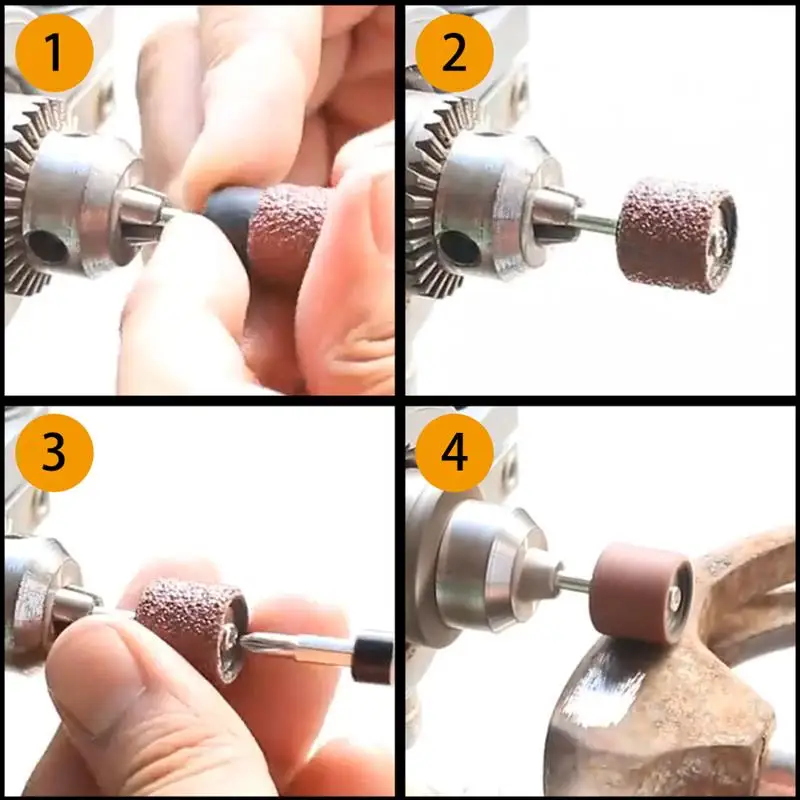 1

2

3

4