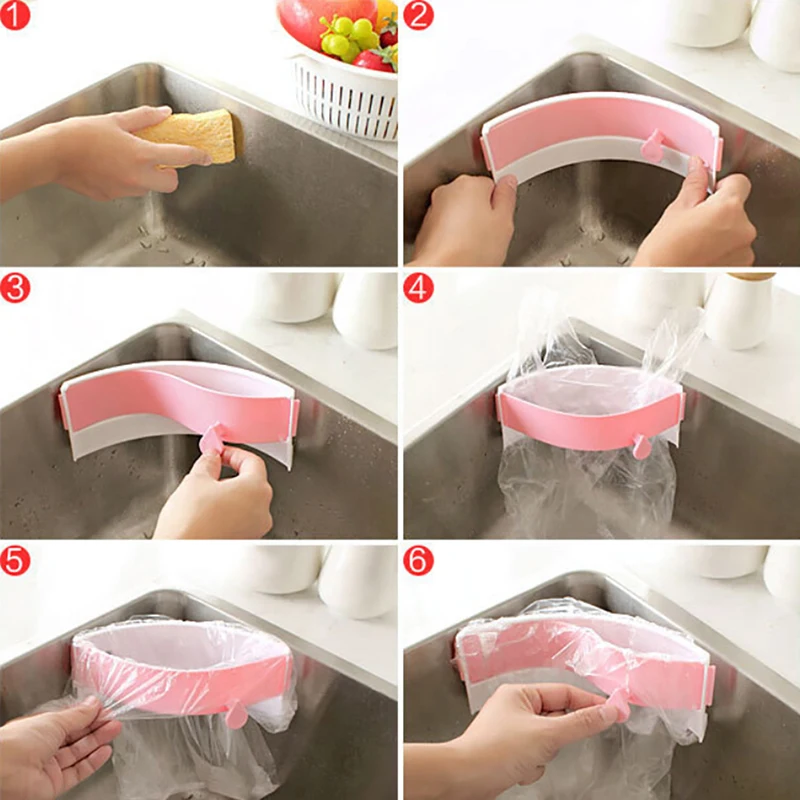 1
2
3
4
5
6