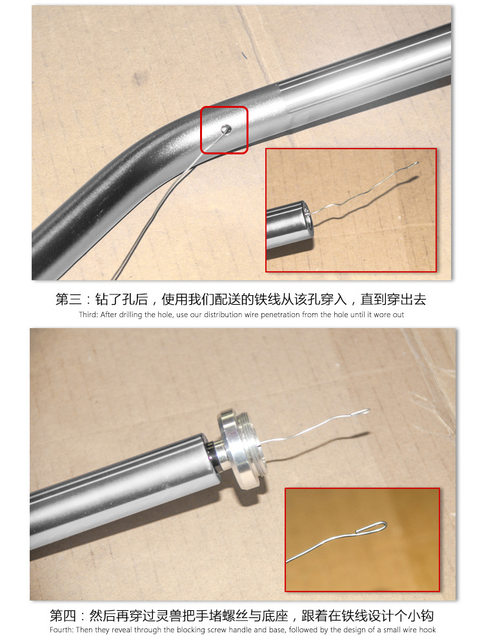 第三：钻了孔后，使用我们配送的铁线从该孔穿入，直到穿出去

Third: After drilling the hole, use our distribution wire penetration from the hole until it wore out

第四：然后再穿过灵兽把手堵螺丝与底座，跟着在铁线设计个小钩

Fourth: Then they reveal through the blocking screw handle and base, followed by the design of a small wire hook