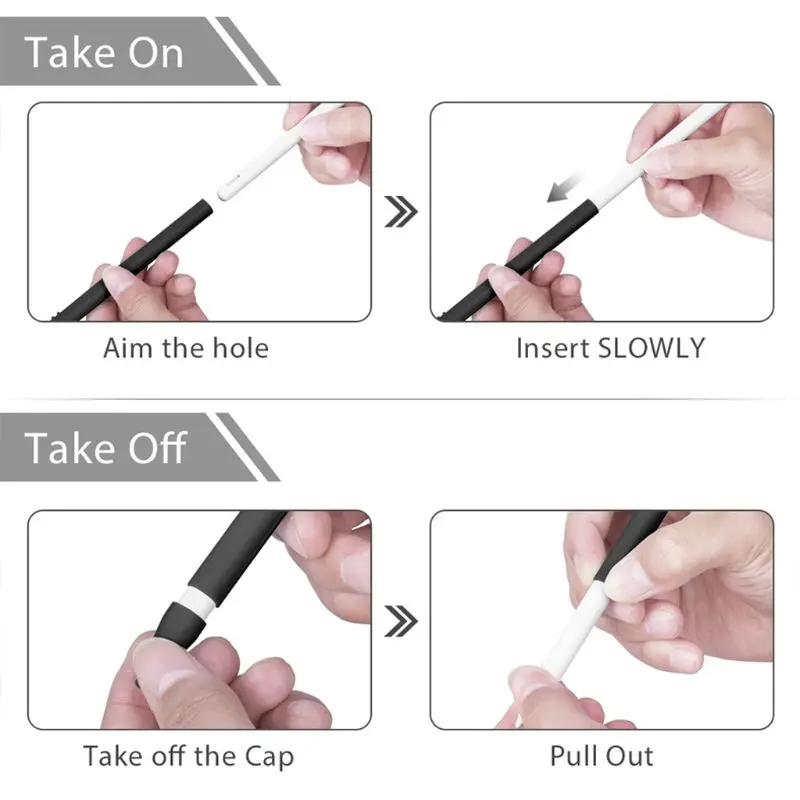 Take On

Aim the hole

Insert SLOWLY

Take Off

Take off the Cap

Pull Out