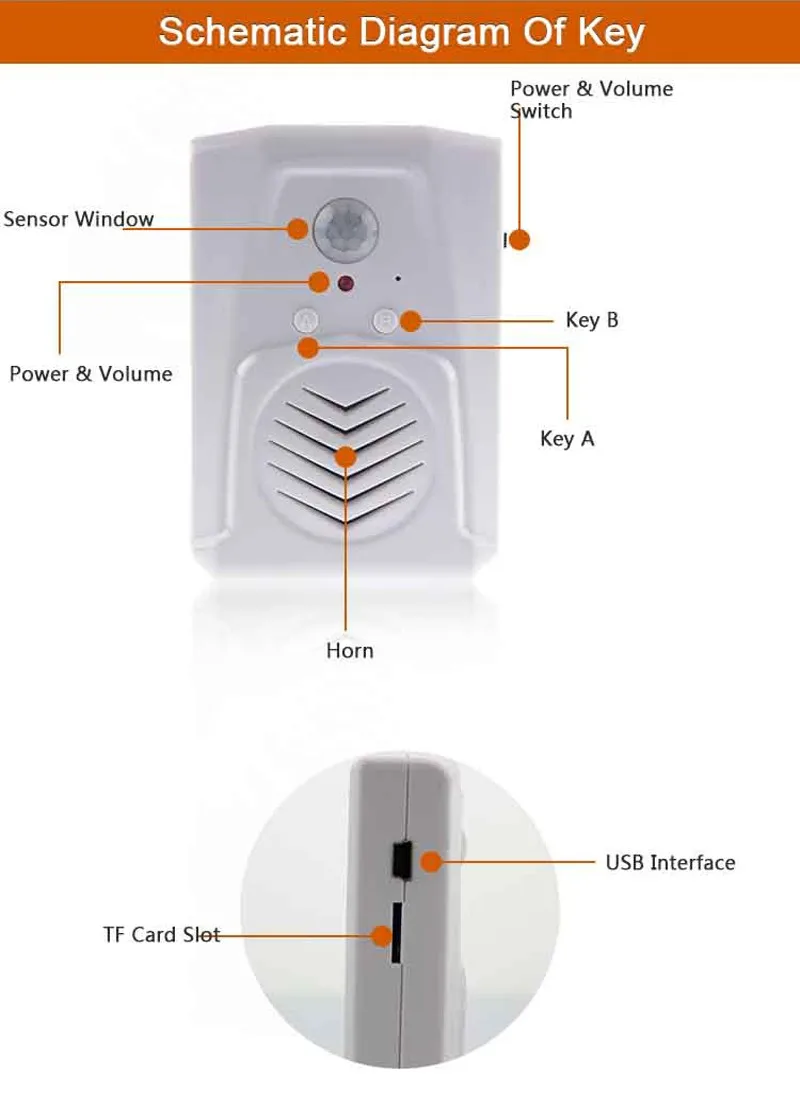 Schematic Diagram Of Key

Power & Volume Switch

Sensor Window

Key B

Power & Volume

Key A

Horn

USB Interface

TF Card Slot