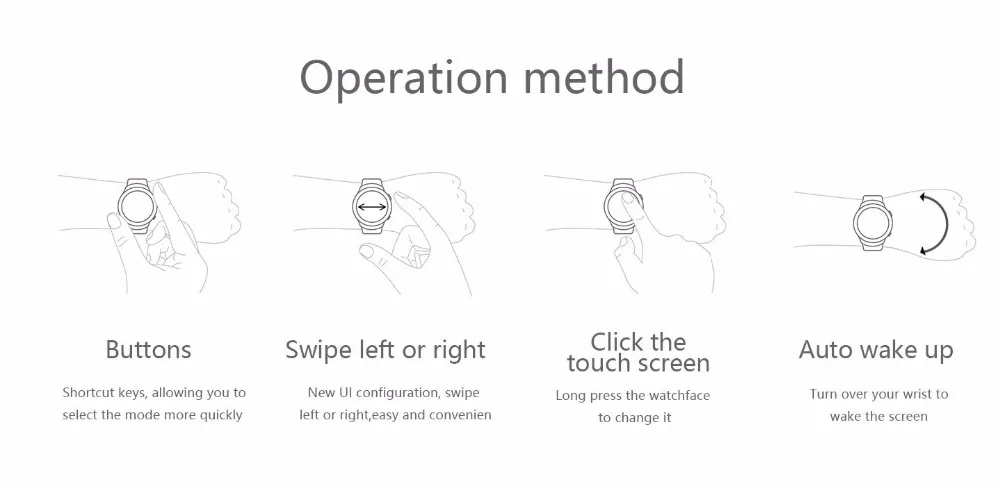 Operation method

Buttons

Shortcut keys, allowing you to select the mode more quickly

Swipe left or right

New UI configuration, swipe left or right,easy and convenien

Click the touch screen

Long press the watchface to change it

Auto wake up

Turn over your wrist to wake the screen