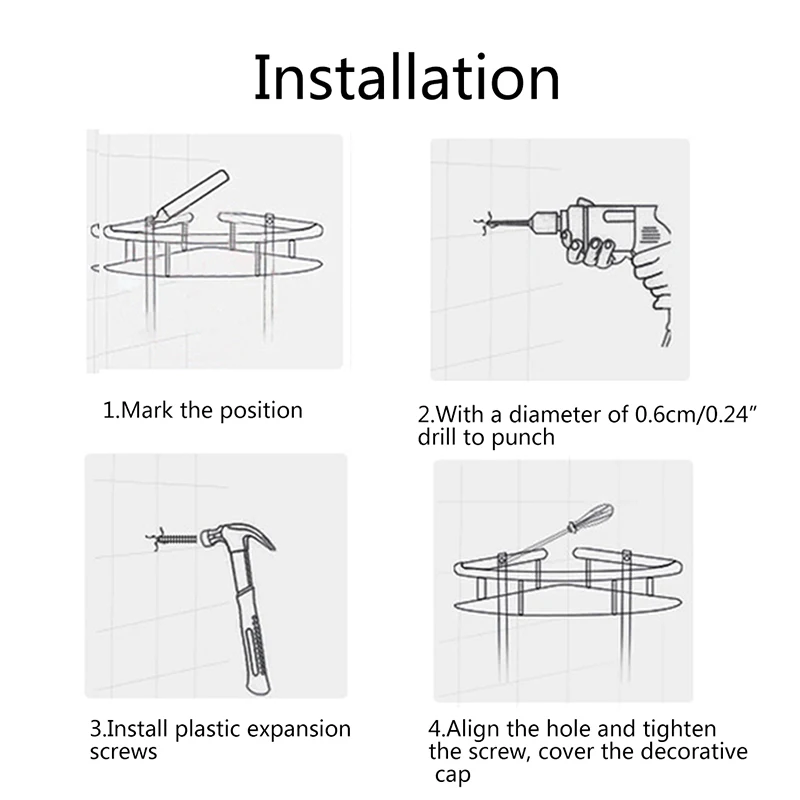 Installation

1.Mark the position

2.With a diameter of 0.6cm/0.24" drill to punch

3.Install plastic expansion screws

4.Align the hole and tighten the screw, cover the decorative cap