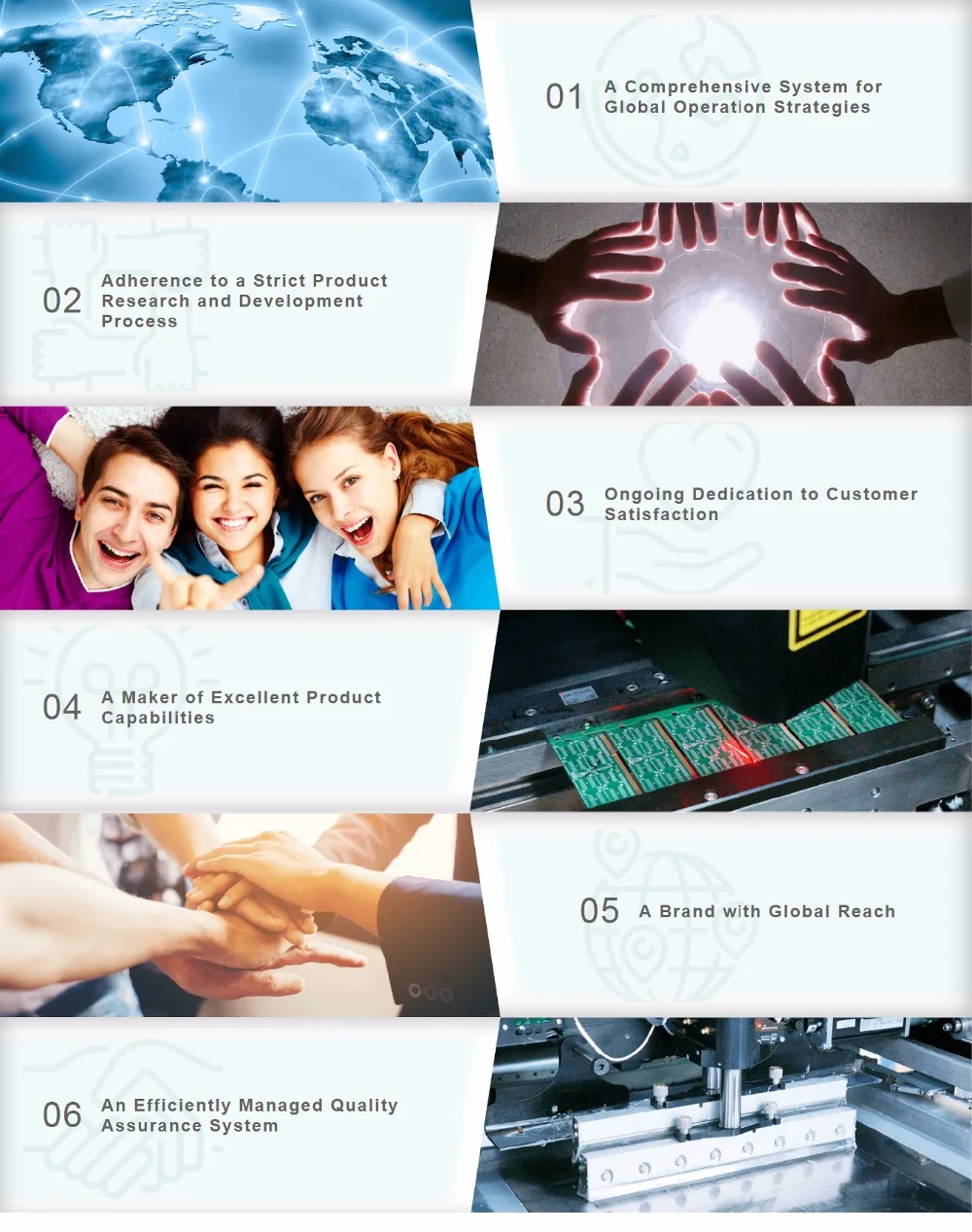 01 A Comprehensive System for Global Operation Strategies

02 Adherence to a Strict Product Research and Development Process

03 Ongoing Dedication to Customer Satisfaction

04 A Maker of Excellent Product Capabilities

05 A Brand with Global Reach

06 An Efficiently Managed Quality Assurance System