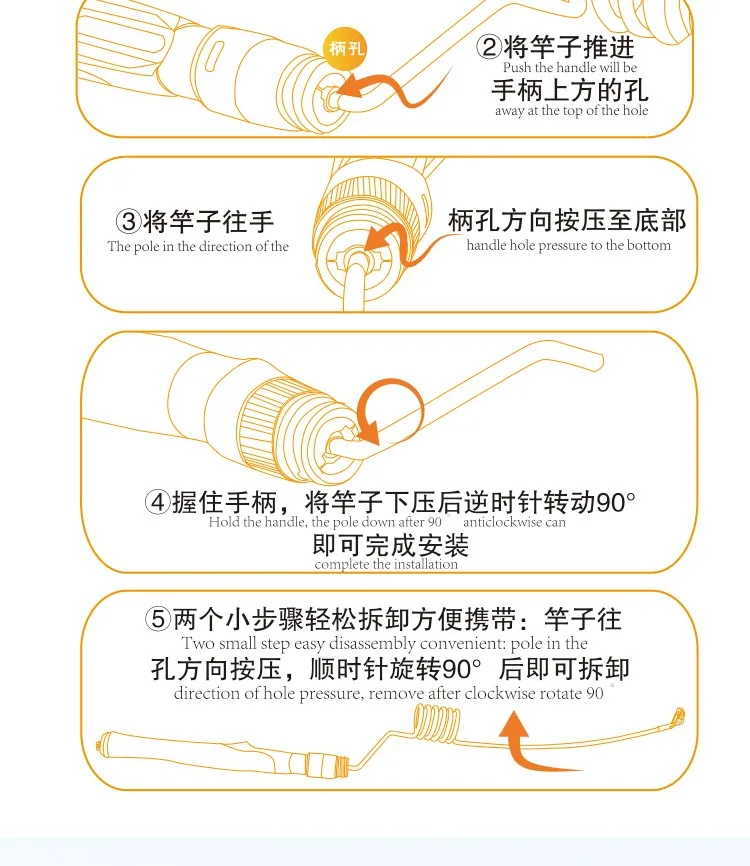 柄孔

②将竿子推进
Push the handle will be
手柄上方的孔
away at the top of the hole

③将竿子往手
The pole in the direction of the
柄孔方向按压至底部
handle hole pressure to the bottom

④握住手柄，将竿子下压后逆时针转动90°
Hold the handle, the pole down after 90 anticlockwise can
即可完成安装
complete the installation

⑤两个小步骤轻松拆卸方便携带：竿子往
Two small step easy disassembly convenient: pole in the
孔方向按压，顺时针旋转90° 后即可拆卸
direction of hole pressure, remove after clockwise rotate 90 °