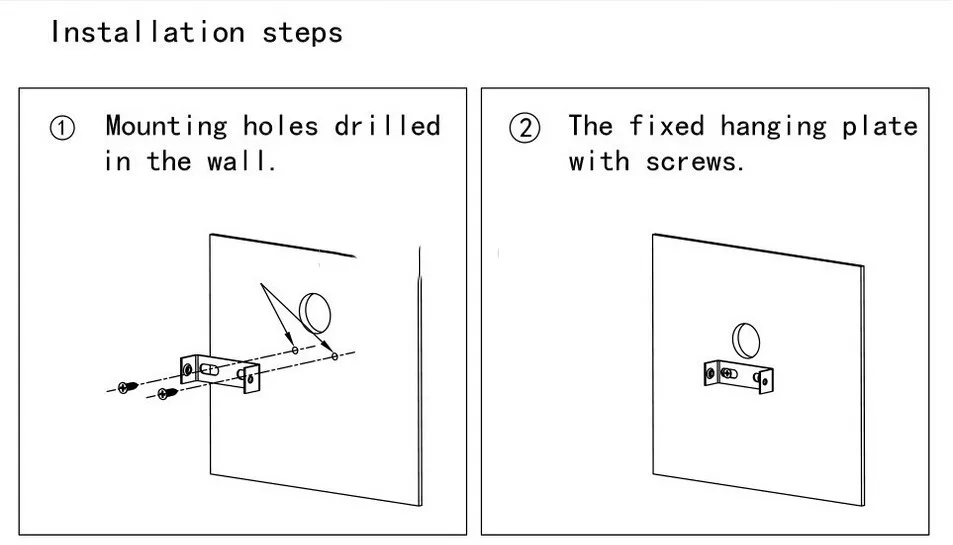 Installation steps

① Mounting holes drilled in the wall.

② The fixed hanging plate with screws.