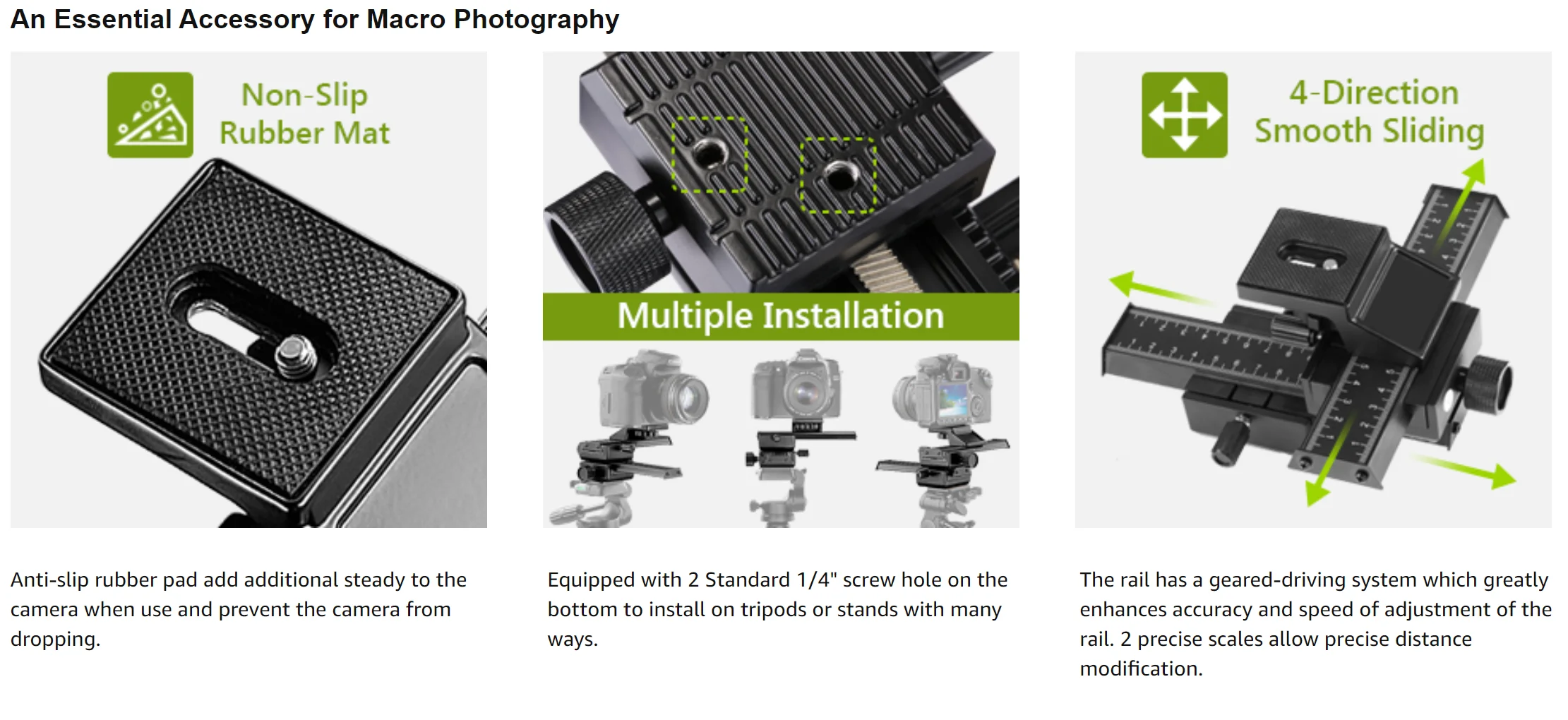 An Essential Accessory for Macro Photography

Non-Slip Rubber Mat

Anti-slip rubber pad add additional steady to the camera when use and prevent the camera from dropping.

Multiple Installation

Equipped with 2 Standard 1/4" screw hole on the bottom to install on tripods or stands with many ways.

4-Direction Smooth Sliding

The rail has a geared-driving system which greatly enhances accuracy and speed of adjustment of the rail. 2 precise scales allow precise distance modification.