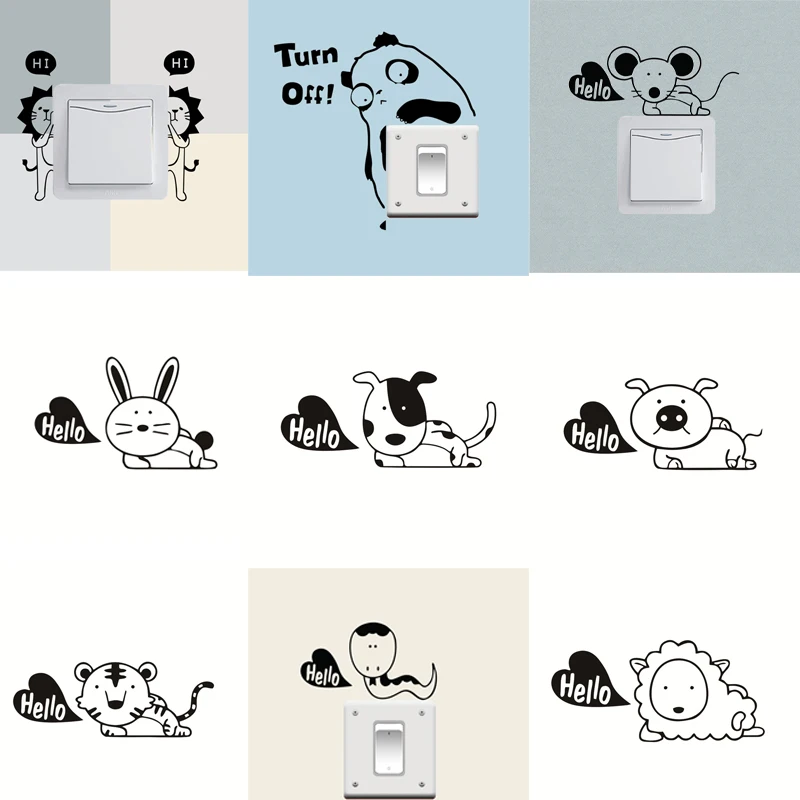 HI
HI

Turn Off!

Hello

Hello

Hello

Hello

Hello

Hello

Hello