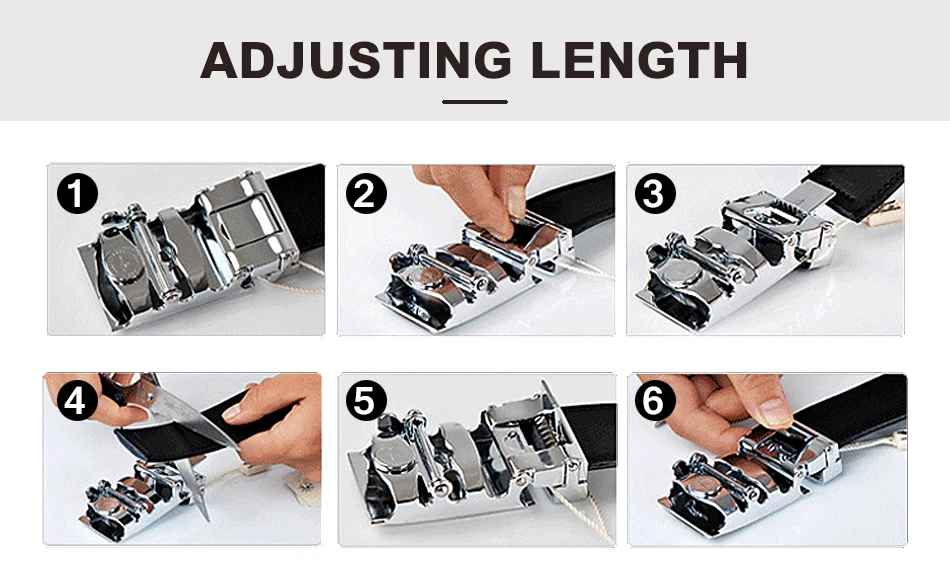 ADJUSTING LENGTH

1

2

3

4

5

6