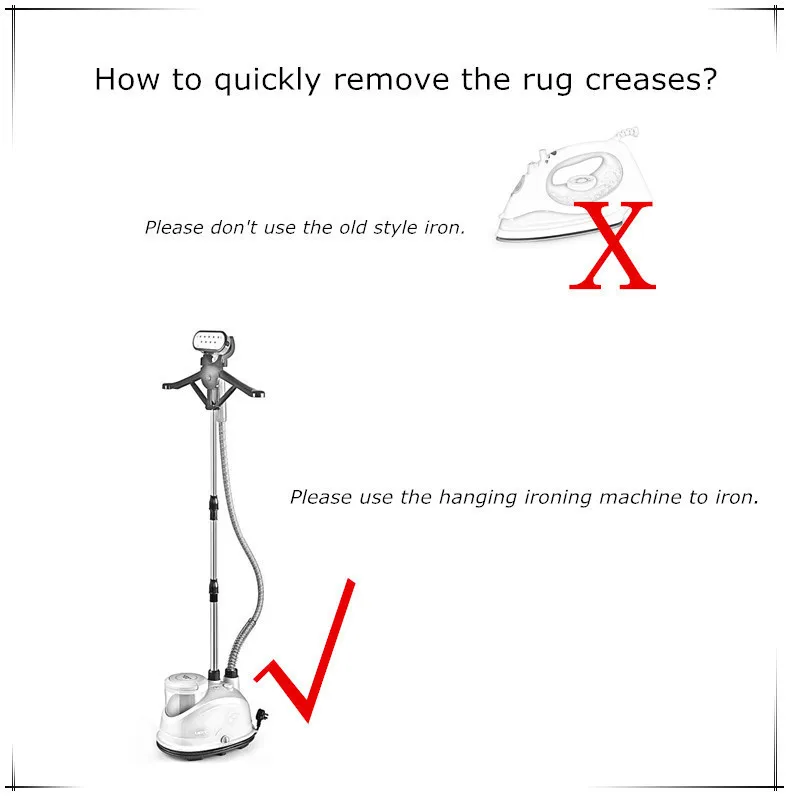 How to quickly remove the rug creases?

Please don't use the old style iron.

X

Please use the hanging ironing machine to iron.