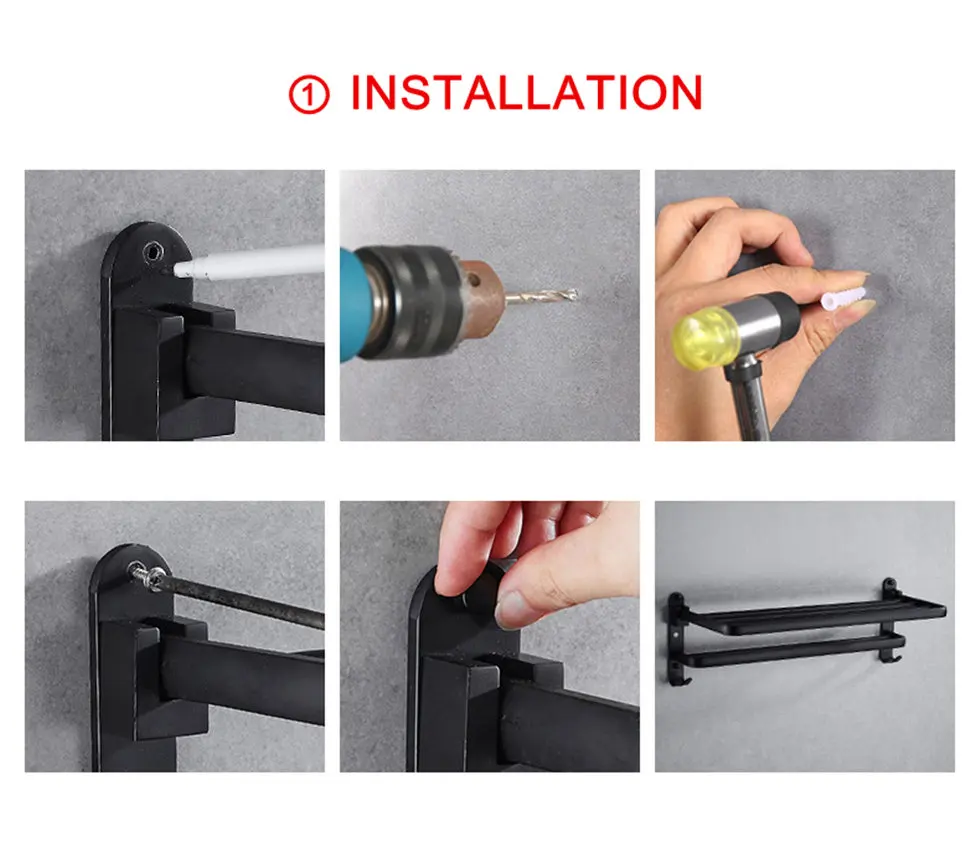 ① INSTALLATION