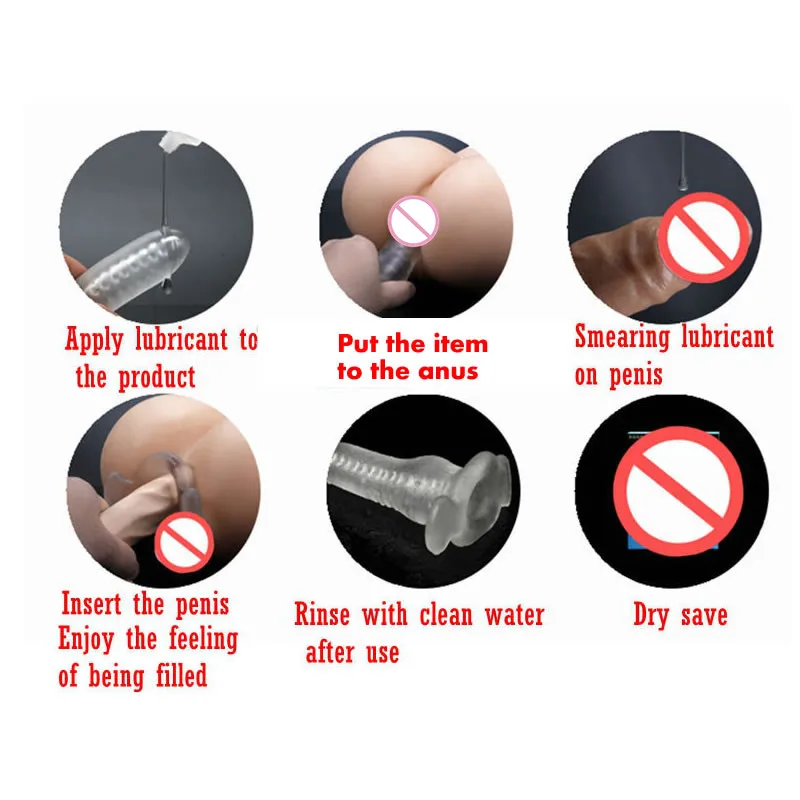 Apply lubricant to the product

Put the item to the anus

Smearing lubricant on penis

Insert the penis
Enjoy the feeling of being filled

Rinse with clean water after use

Dry save