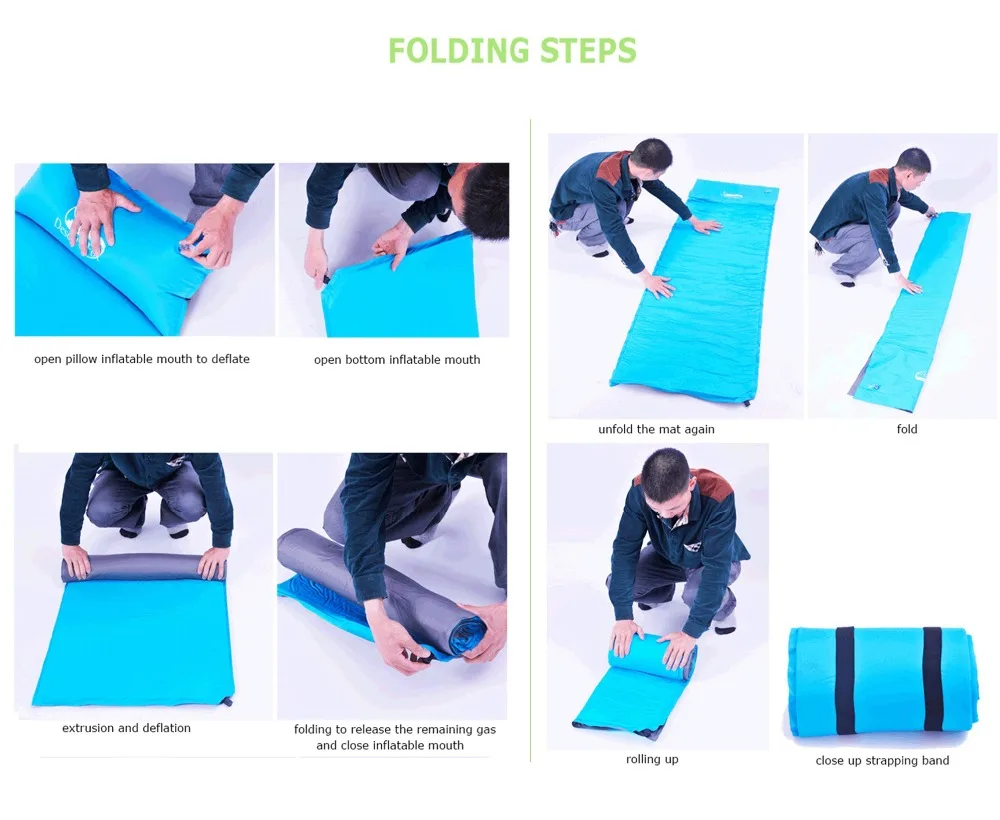 FOLDING STEPS

open pillow inflatable mouth to deflate

open bottom inflatable mouth

extrusion and deflation

folding to release the remaining gas and close inflatable mouth

unfold the mat again

fold

rolling up

close up strapping band