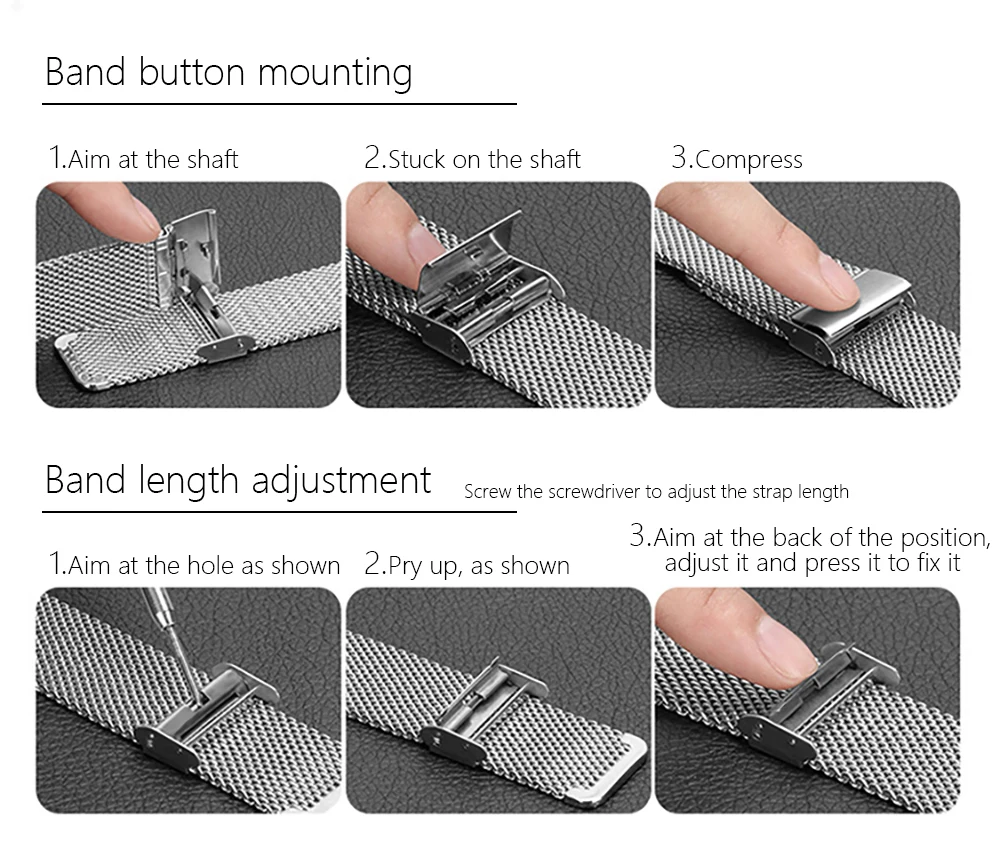 Band button mounting

1.Aim at the shaft

2.Stuck on the shaft

3.Compress

Band length adjustment

Screw the screwdriver to adjust the strap length

1.Aim at the hole as shown

2.Pry up, as shown

3.Aim at the back of the position, adjust it and press it to fix it