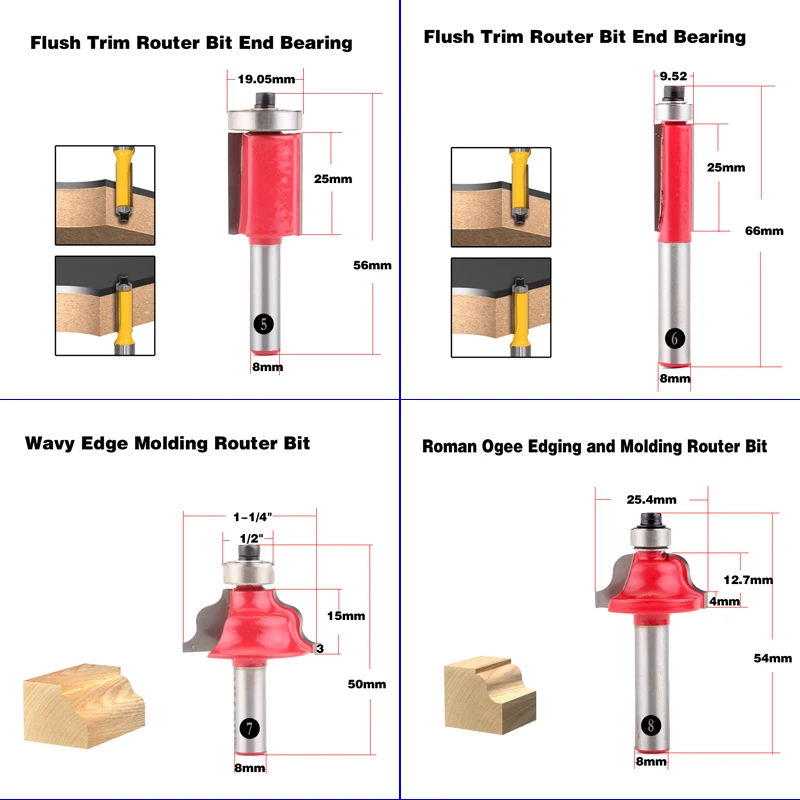 Flush Trim Router Bit End Bearing

19.05mm

25mm

56mm

5

8mm

Flush Trim Router Bit End Bearing

9.52

25mm

66mm

6

8mm

Wavy Edge Molding Router Bit

1-1/4"

1/2"

15mm

3

50mm

7

8mm

Roman Ogee Edging and Molding Router Bit

25.4mm

12.7mm

4mm

54mm

8

8mm