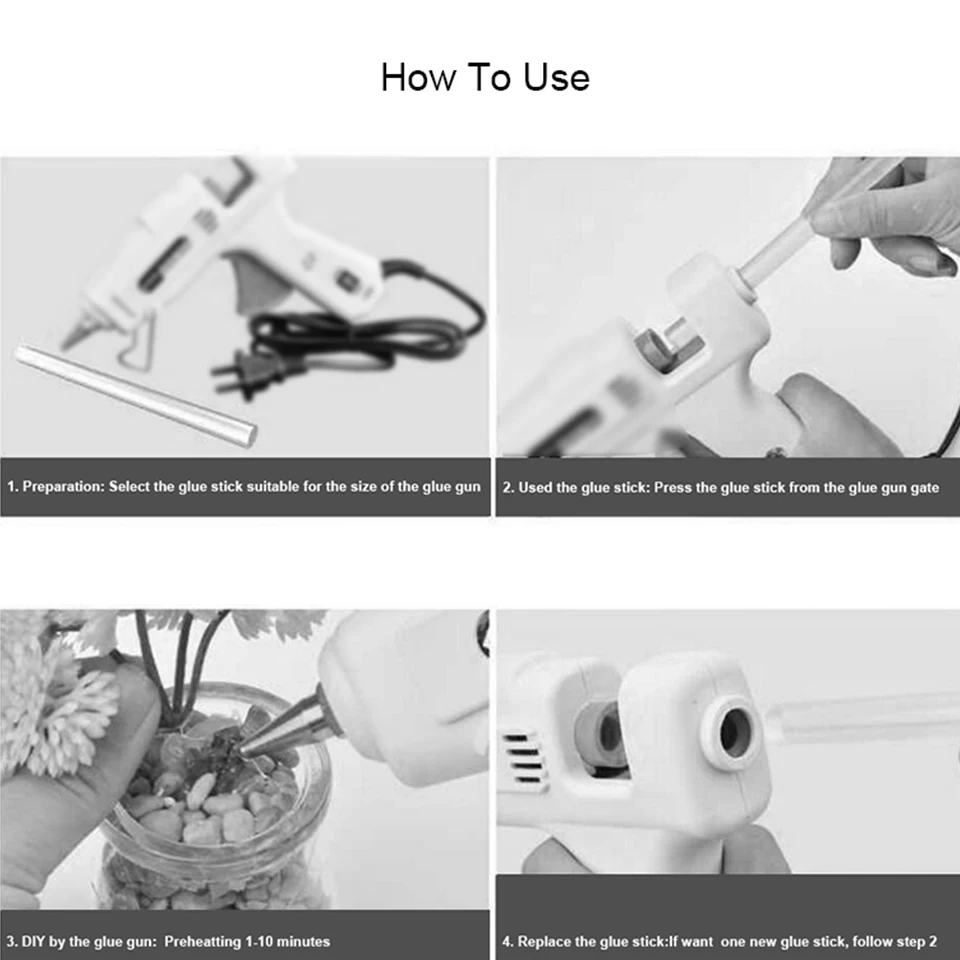 How To Use

1. Preparation: Select the glue stick suitable for the size of the glue gun

2. Used the glue stick: Press the glue stick from the glue gun gate

3. DIY by the glue gun: Preheatting 1-10 minutes

4. Replace the glue stick:If want one new glue stick, follow step 2