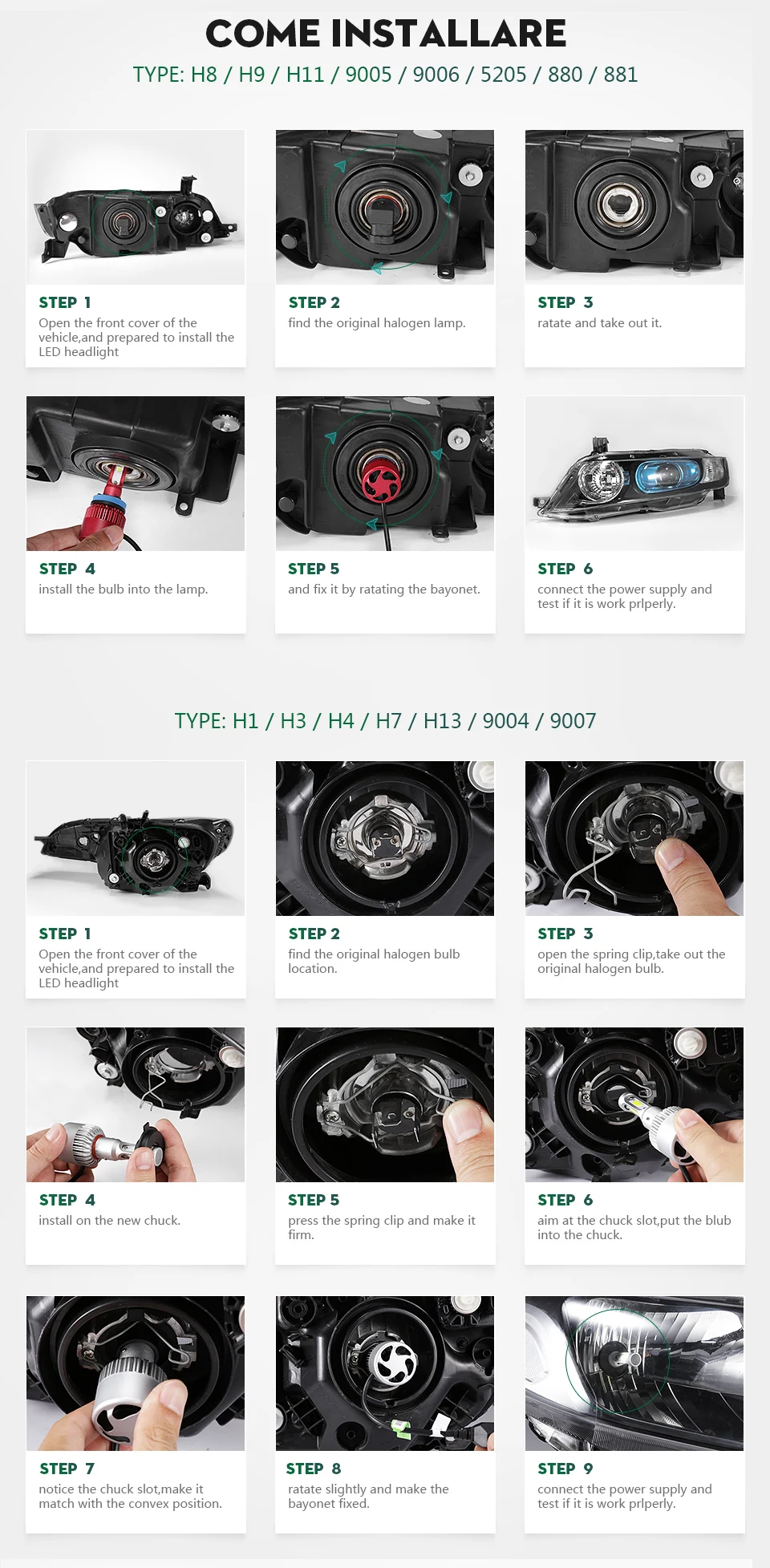 COME INSTALLARE

TYPE: H8 / H9 / H11 / 9005 / 9006 / 5205 / 880 / 881

STEP 1
Open the front cover of the vehicle,and prepared to install the LED headlight

STEP 2
find the original halogen lamp.

STEP 3
ratate and take out it.

STEP 4
install the bulb into the lamp.

STEP 5
and fix it by ratating the bayonet.

STEP 6
connect the power supply and test if it is work prlperly.

TYPE: H1 / H3 / H4 / H7 / H13 / 9004 / 9007

STEP 1
Open the front cover of the vehicle,and prepared to install the LED headlight

STEP 2
find the original halogen bulb location.

STEP 3
open the spring clip,take out the original halogen bulb.

STEP 4
install on the new chuck.

STEP 5
press the spring clip and make it firm.

STEP 6
aim at the chuck slot,put the blub into the chuck.

STEP 7
notice the chuck slot,make it match with the convex position.

STEP 8
ratate slightly and make the bayonet fixed.

STEP 9
connect the power supply and test if it is work prlperly.