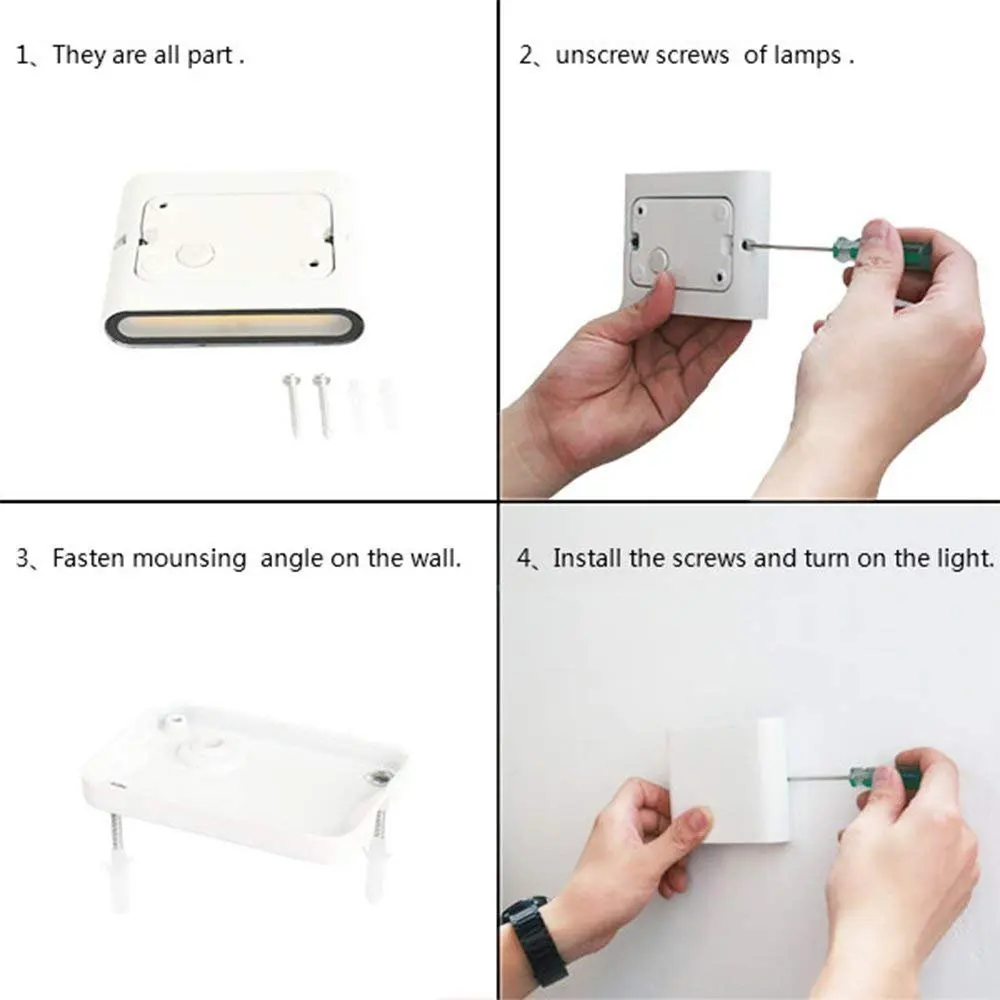 1、They are all part .

2、unscrew screws of lamps .

3、Fasten mounsing angle on the wall.

4、Install the screws and turn on the light.