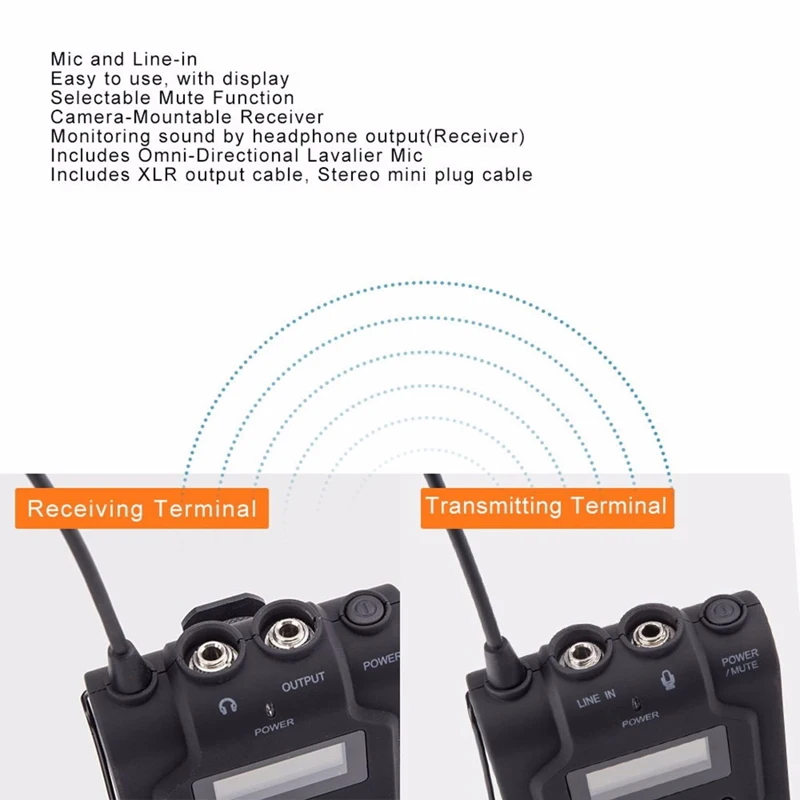 Mic and Line-in
Easy to use, with display
Selectable Mute Function
Camera-Mountable Receiver
Monitoring sound by headphone output(Receiver)
Includes Omni-Directional Lavalier Mic
Includes XLR output cable, Stereo mini plug cable

Receiving Terminal

Transmitting Terminal

OUTPUT
POWER
POWER

LINE IN
POWER
POWER /MUTE