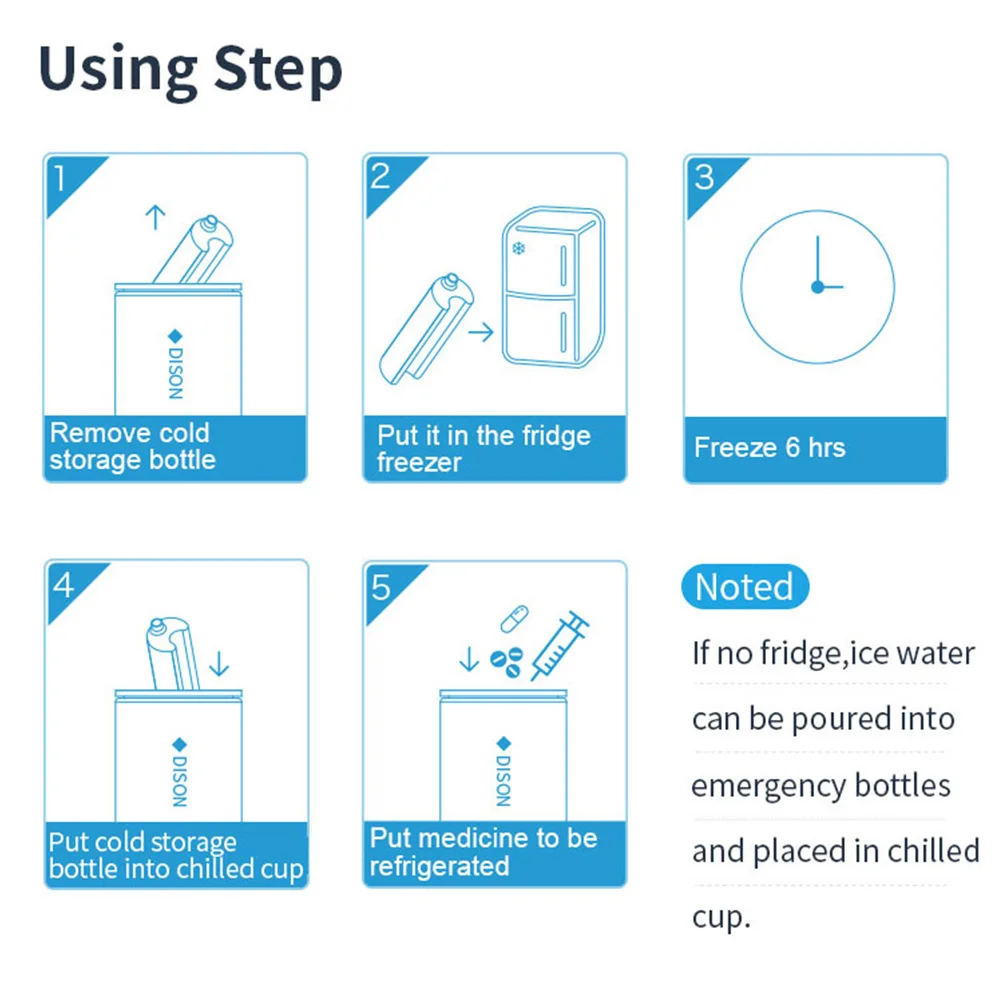 Using Step

1
DISON
Remove cold storage bottle

2
Put it in the fridge freezer

3
Freeze 6 hrs

4
DISON
Put cold storage bottle into chilled cup

5
DISON
Put medicine to be refrigerated

Noted

If no fridge,ice water can be poured into emergency bottles and placed in chilled cup.