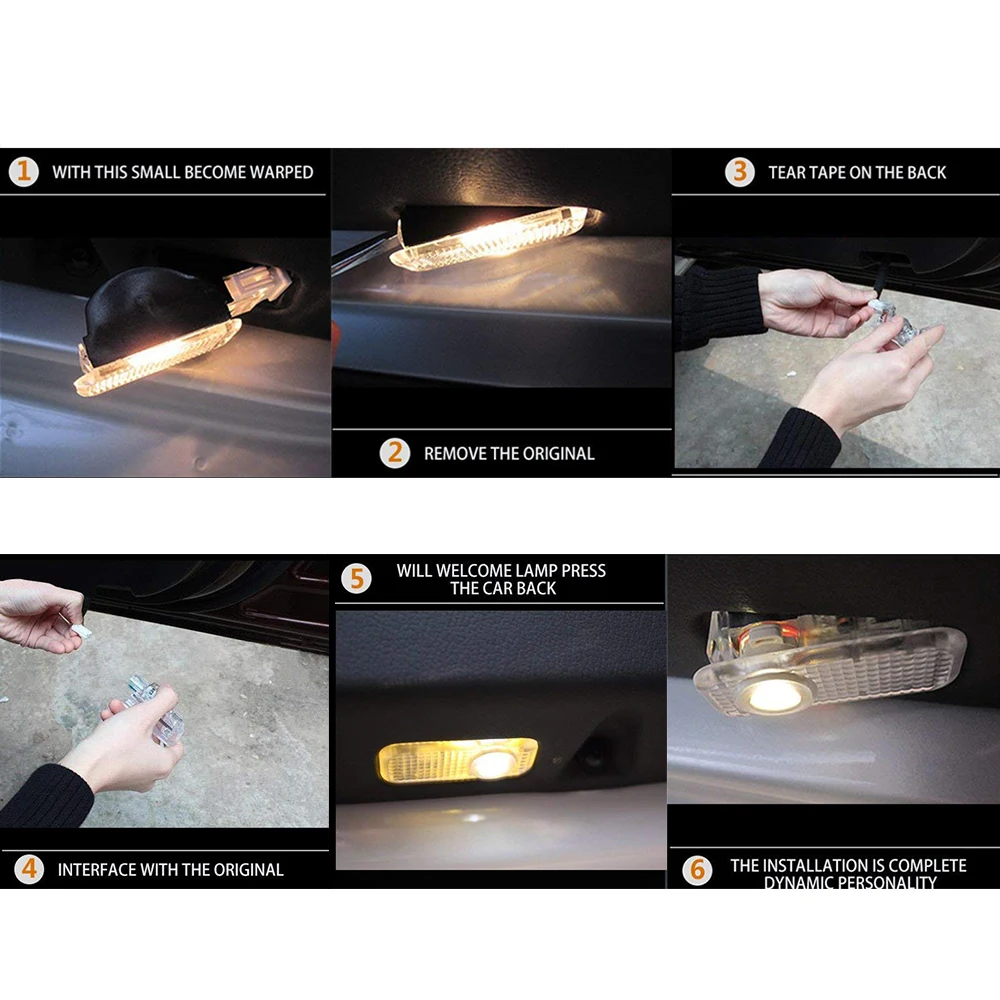 1 WITH THIS SMALL BECOME WARPED

2 REMOVE THE ORIGINAL

3 TEAR TAPE ON THE BACK

4 INTERFACE WITH THE ORIGINAL

5 WILL WELCOME LAMP PRESS THE CAR BACK

6 THE INSTALLATION IS COMPLETE DYNAMIC PERSONALITY