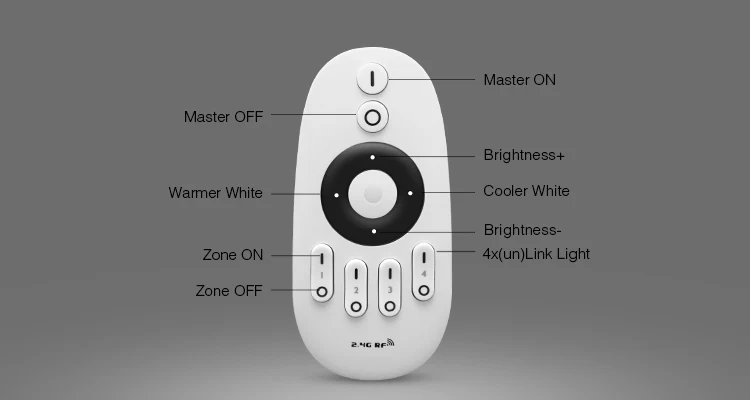 Master ON

Master OFF

Brightness+

Warmer White

Cooler White

Brightness-

Zone ON

4x(un)Link Light

Zone OFF

1

2

3

4

2.4G RF