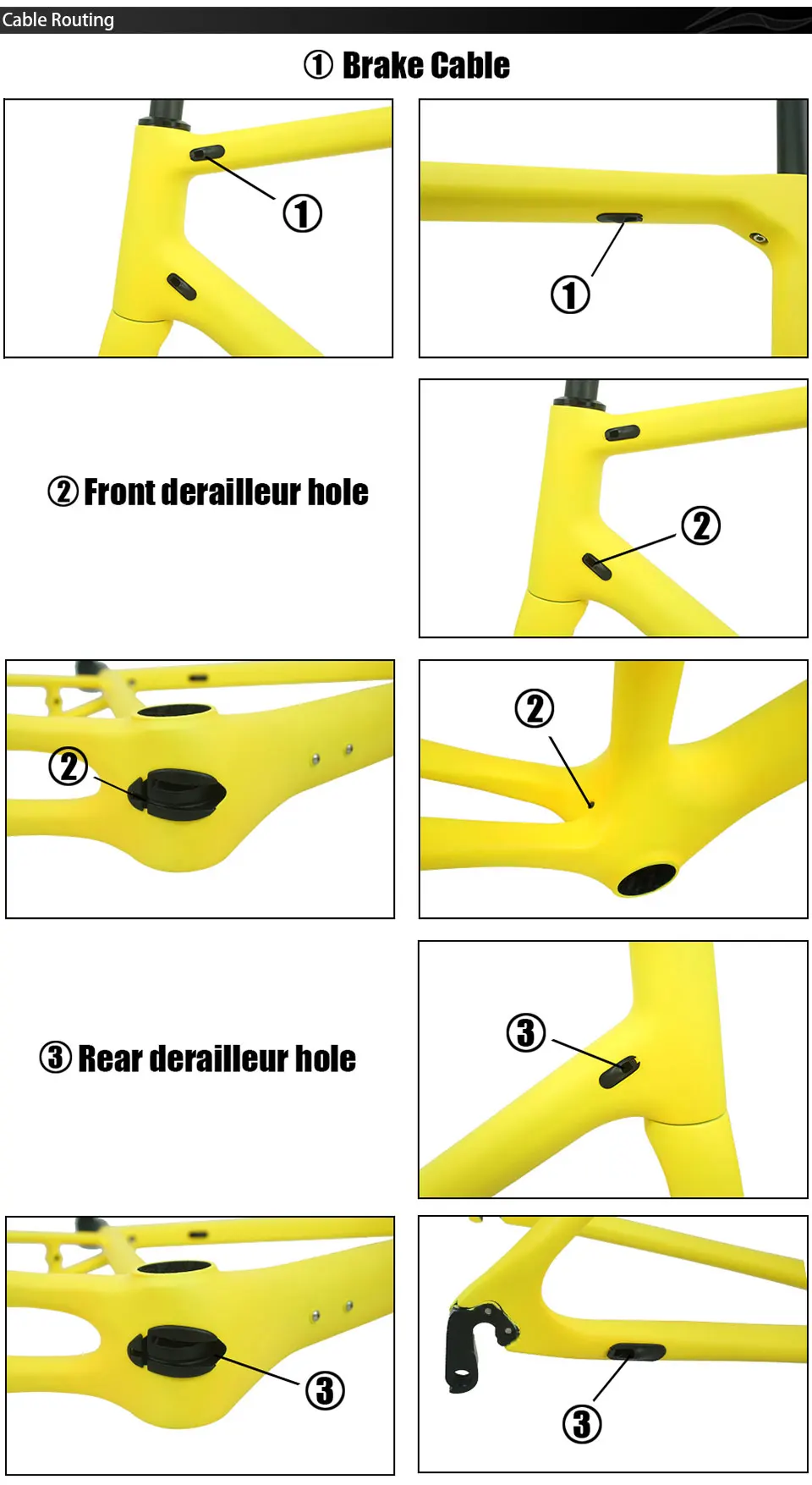 Cable Routing

① Brake Cable

①

①

② Front derailleur hole

②

②

②

③ Rear derailleur hole

③

③

③