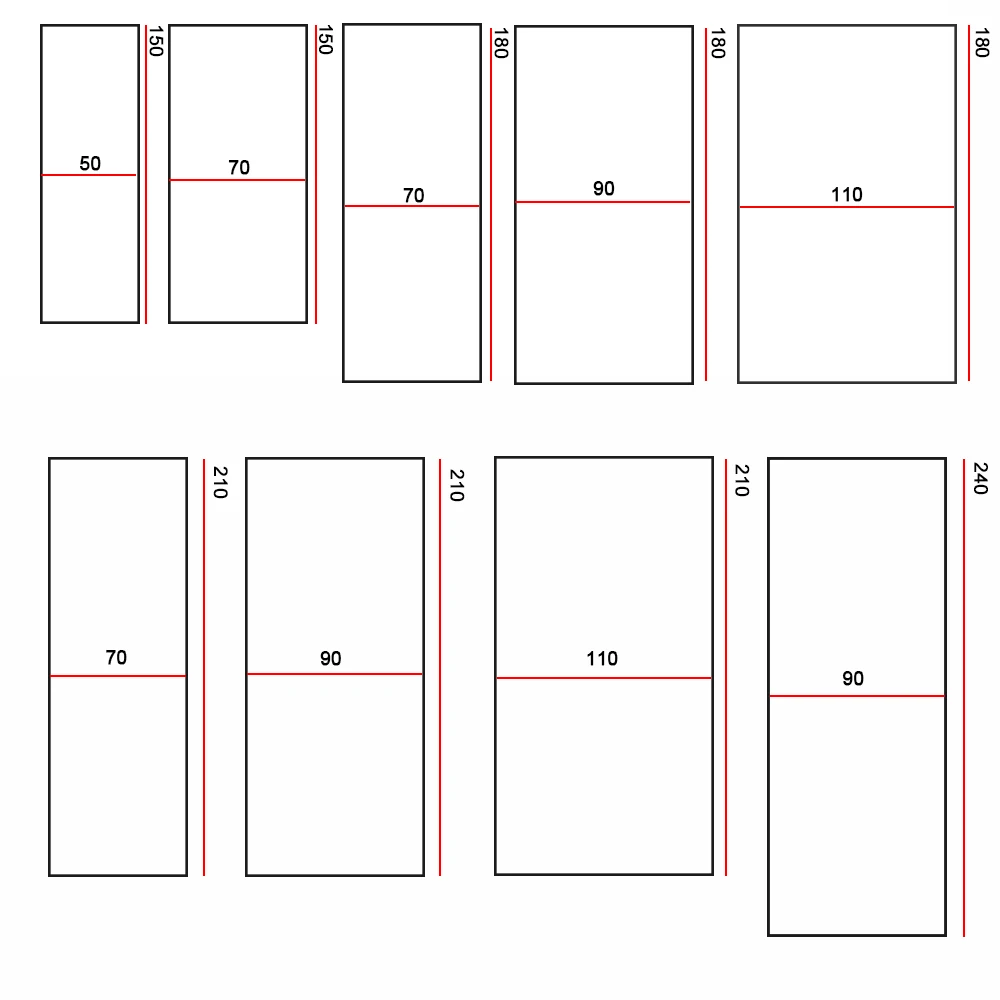 50
150
70
150
70
180
90
180
110
180
70
210
90
210
110
210
90
240