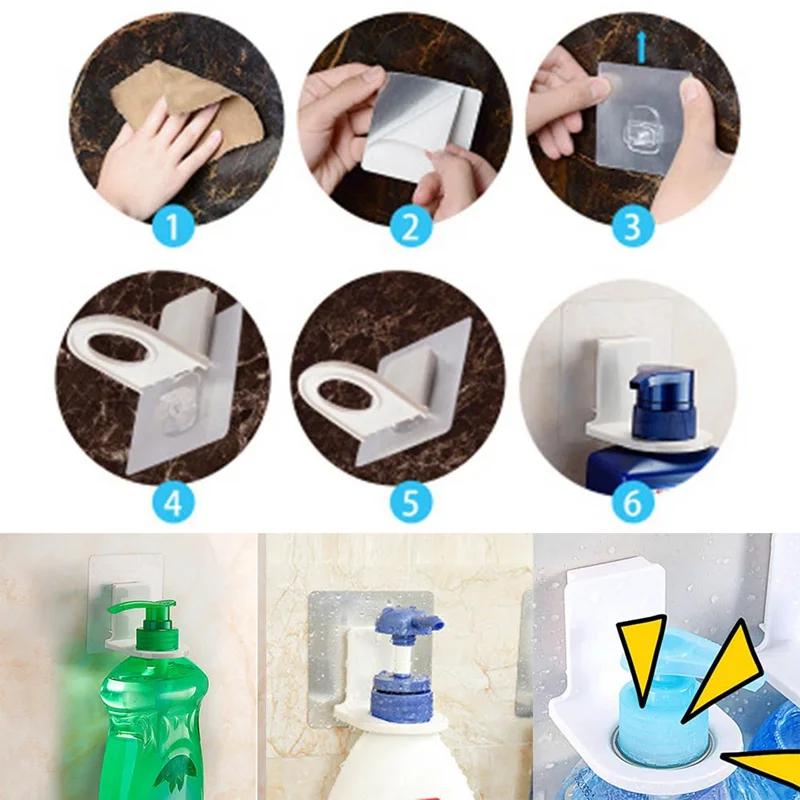 1
2
3
4
5
6