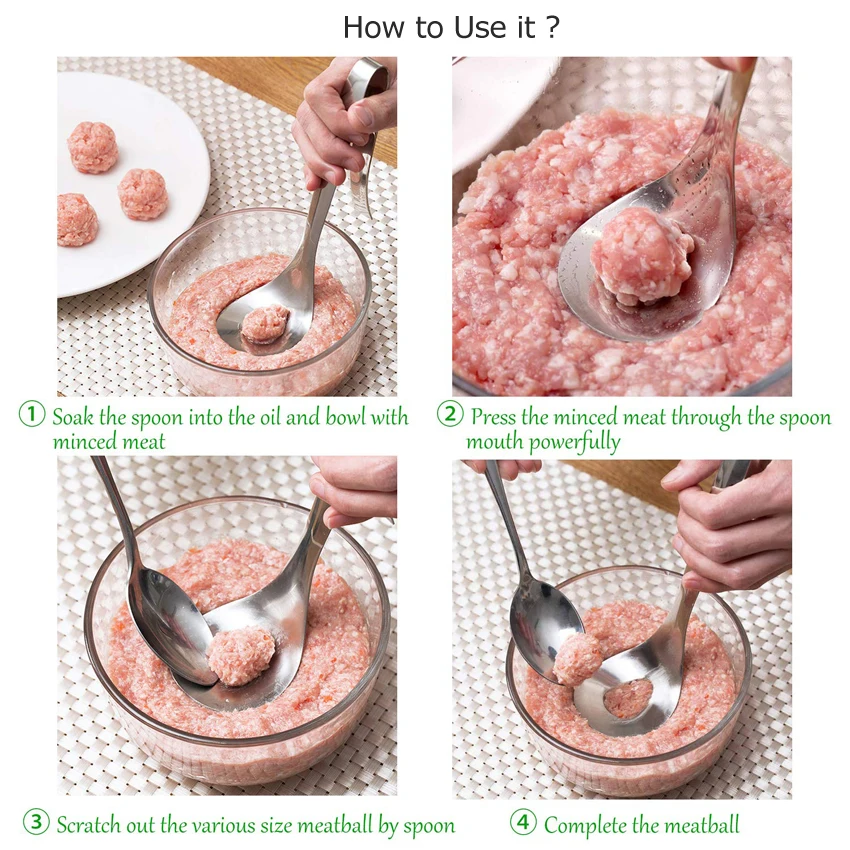 How to Use it ?

① Soak the spoon into the oil and bowl with minced meat

② Press the minced meat through the spoon mouth powerfully

③ Scratch out the various size meatball by spoon

④ Complete the meatball