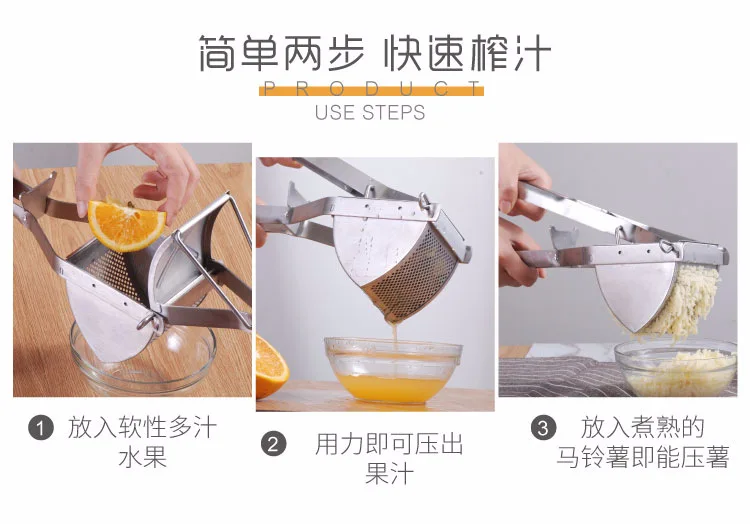 简单两步 快速榨汁
PRODUCT
USE STEPS

1 放入软性多汁水果

2 用力即可压出果汁

3 放入煮熟的马铃薯即能压薯