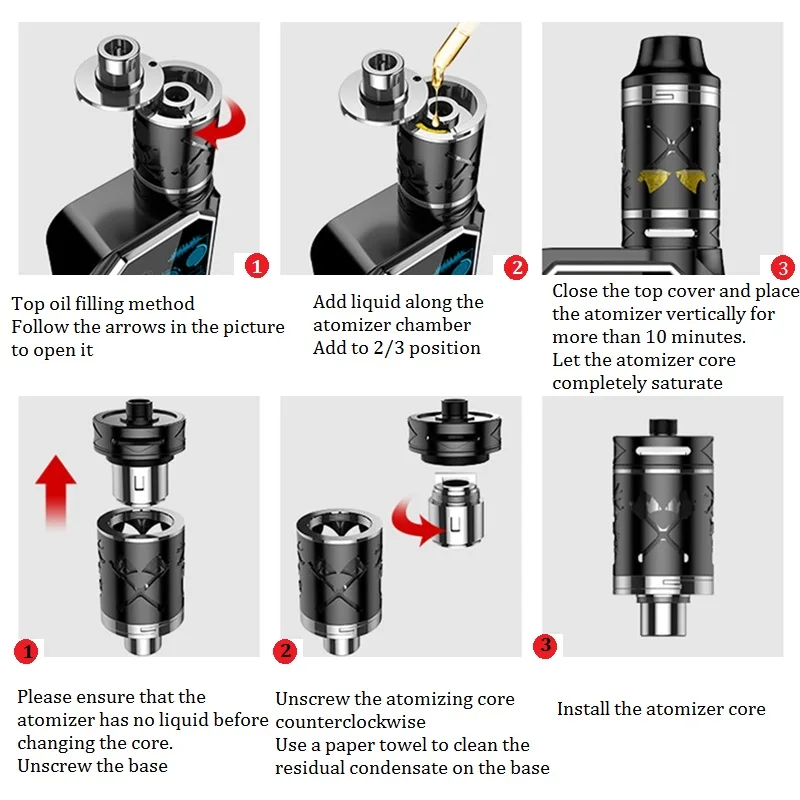 1

Top oil filling method
Follow the arrows in the picture to open it

2

Add liquid along the atomizer chamber
Add to 2/3 position

3

Close the top cover and place the atomizer vertically for more than 10 minutes.
Let the atomizer core completely saturate

1

Please ensure that the atomizer has no liquid before changing the core.
Unscrew the base

2

Unscrew the atomizing core counterclockwise
Use a paper towel to clean the residual condensate on the base

3

Install the atomizer core