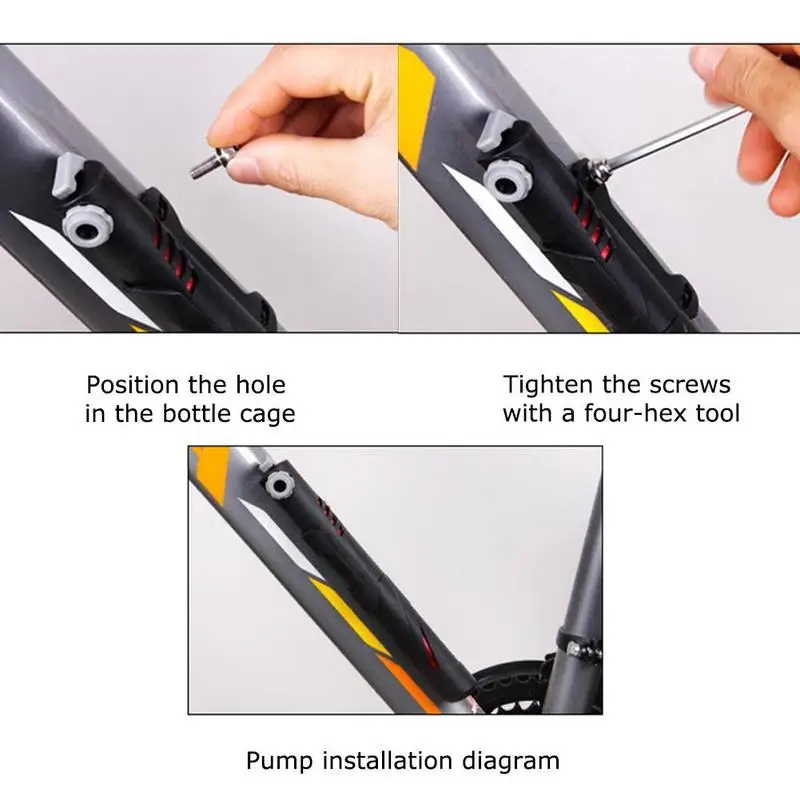 Position the hole in the bottle cage

Tighten the screws with a four-hex tool

Pump installation diagram