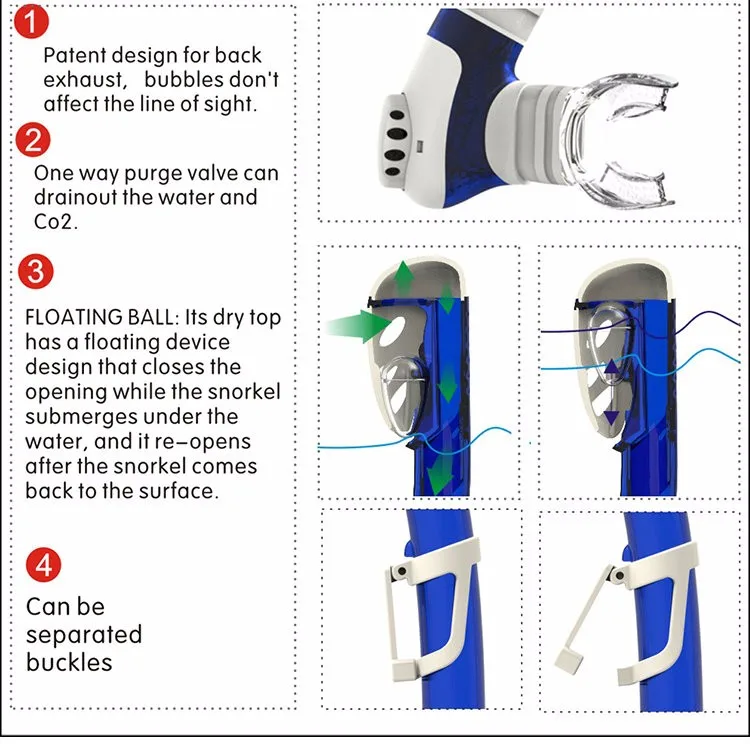 1

Patent design for back exhaust,  bubbles don't affect the line of sight.

2

One way purge valve can drainout the water and Co2.

3

FLOATING BALL: Its dry top has a floating device design that closes the opening while the snorkel submerges under the water, and it re-opens after the snorkel comes back to the surface.

4

Can be separated buckles