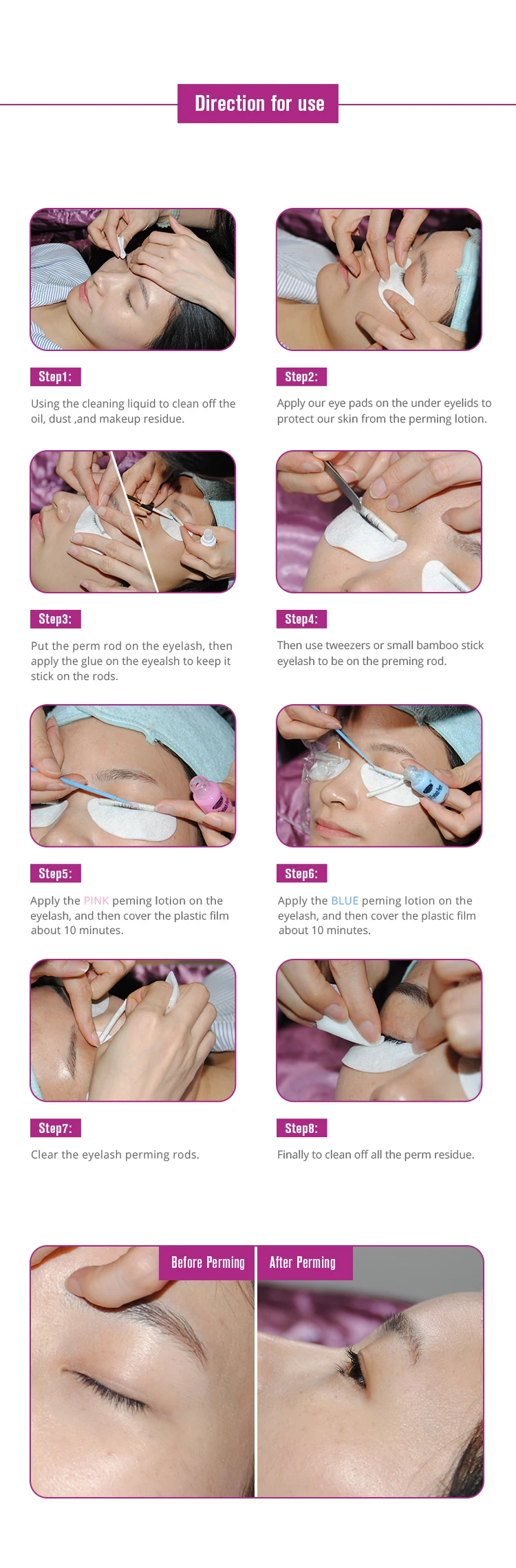 Direction for use

Step1:

Using the cleaning liquid to clean off the oil, dust ,and makeup residue.

Step2:

Apply our eye pads on the under eyelids to protect our skin from the perming lotion.

Step3:

Put the perm rod on the eyelash, then apply the glue on the eyealsh to keep it stick on the rods.

Step4:

Then use tweezers or small bamboo stick eyelash to be on the preming rod.

Step5:

Apply the PINK peming lotion on the eyelash, and then cover the plastic film about 10 minutes.

Step6:

Apply the BLUE peming lotion on the eyelash, and then cover the plastic film about 10 minutes.

Step7:

Clear the eyelash perming rods.

Step8:

Finally to clean off all the perm residue.

Before Perming

After Perming