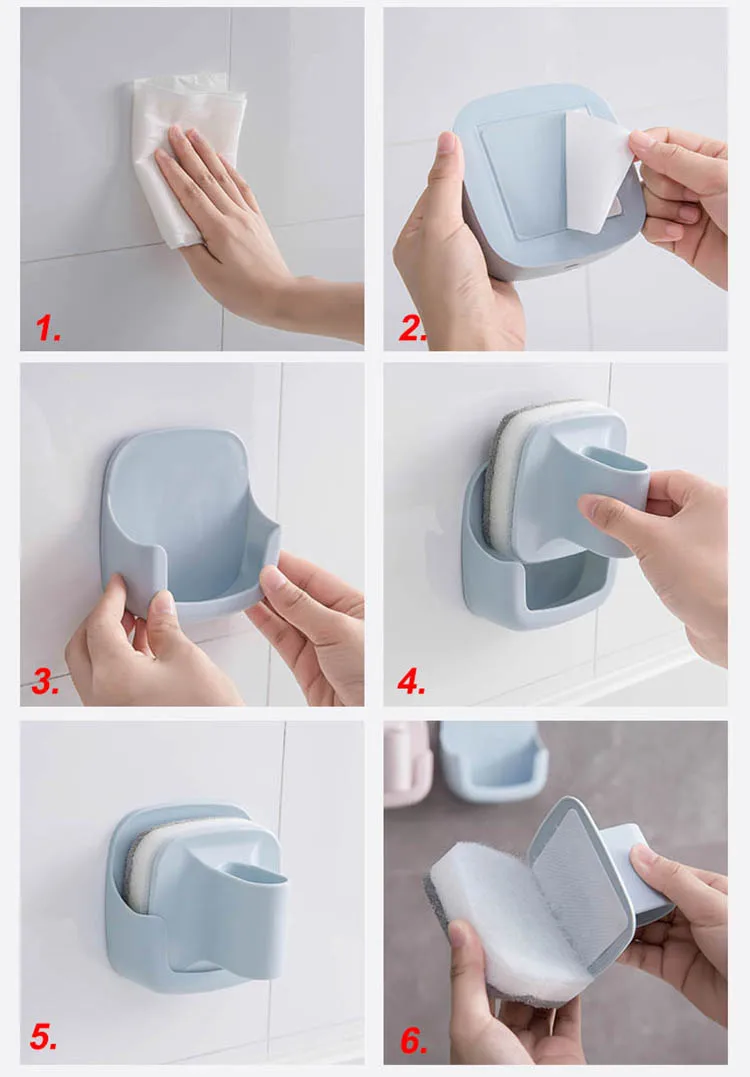 1.

2.

3.

4.

5.

6.