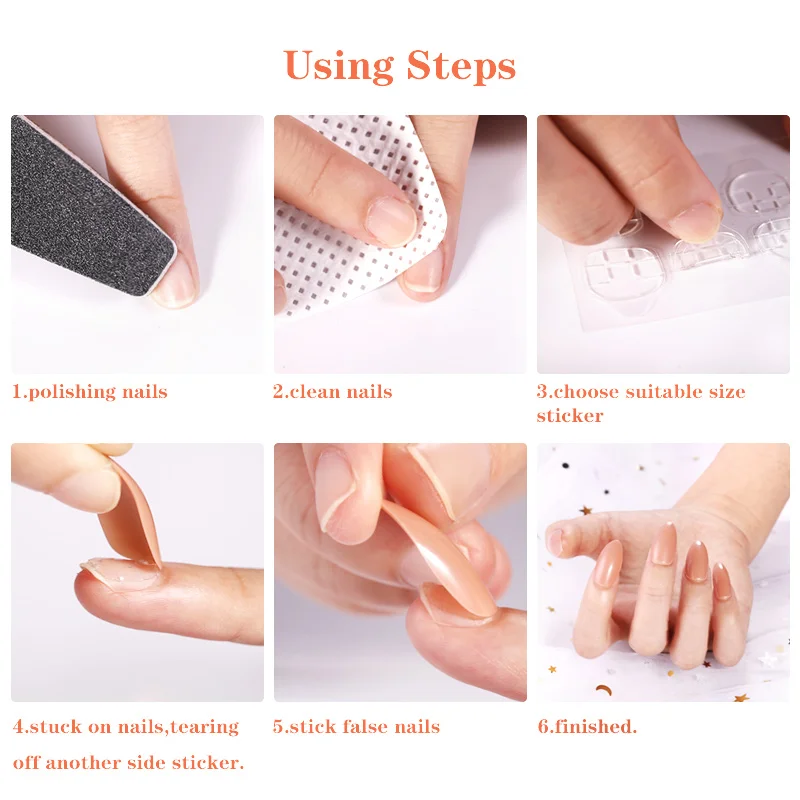 Using Steps

1.polishing nails

2.clean nails

3.choose suitable size sticker

4.stuck on nails,tearing off another side sticker.

5.stick false nails

6.finished.