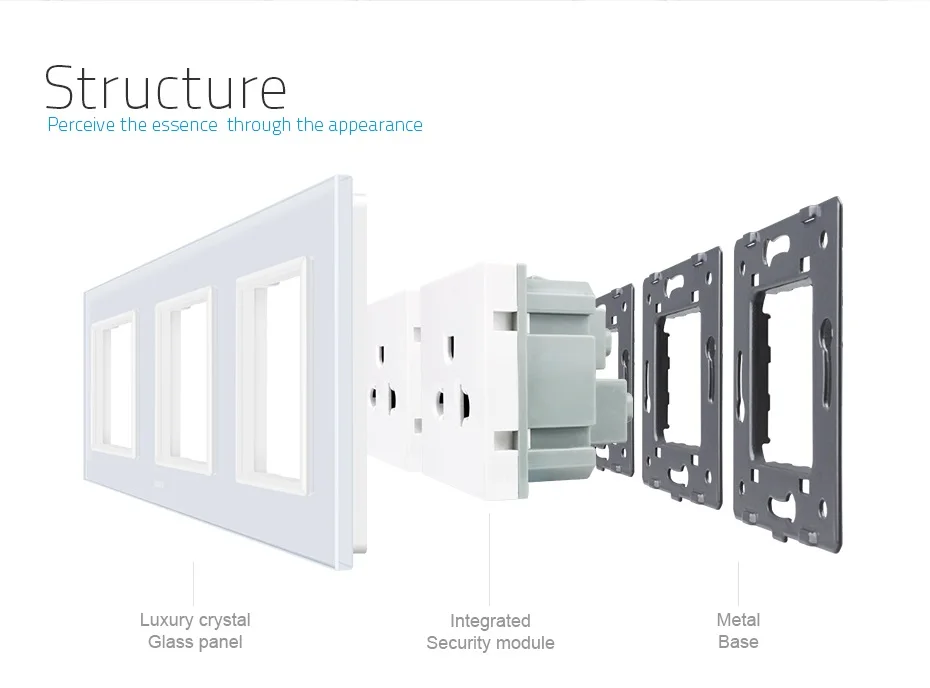 Structure
Perceive the essence  through the appearance

Luxury crystal
Glass panel

Integrated
Security module

Metal
Base