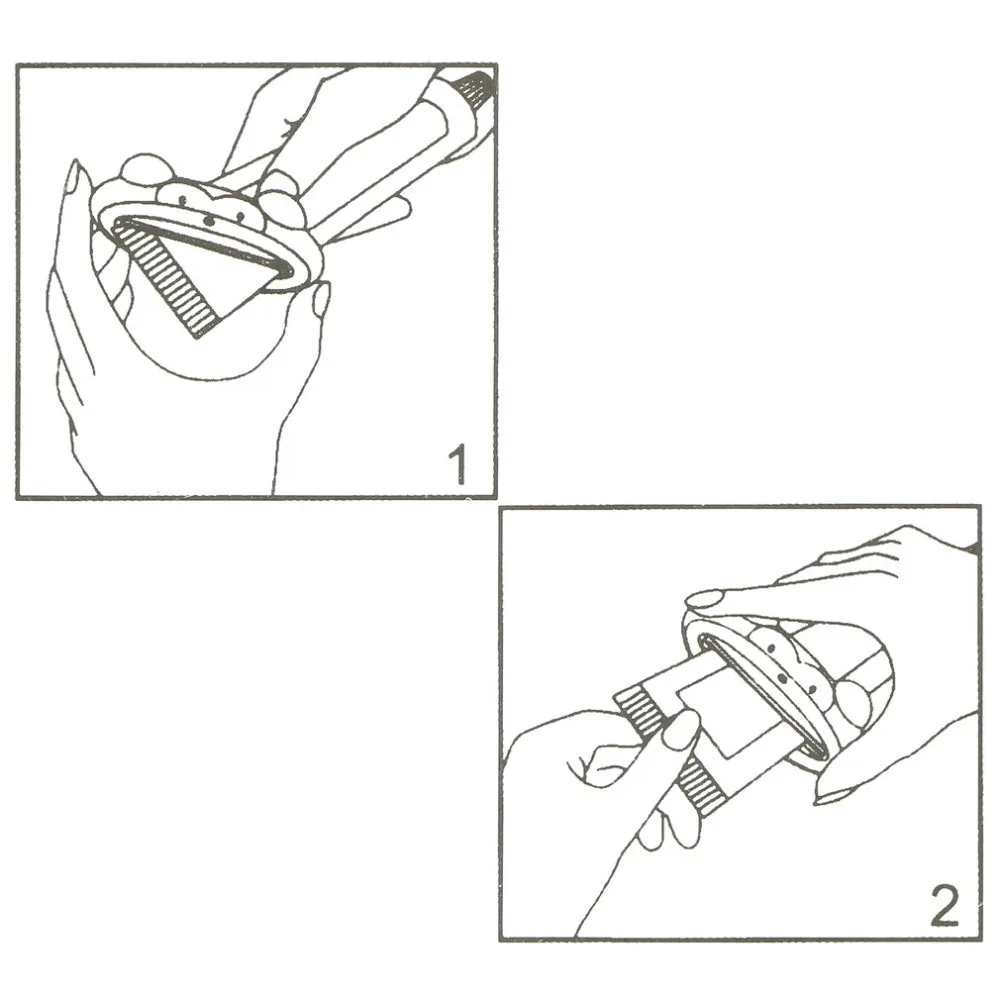 1

2