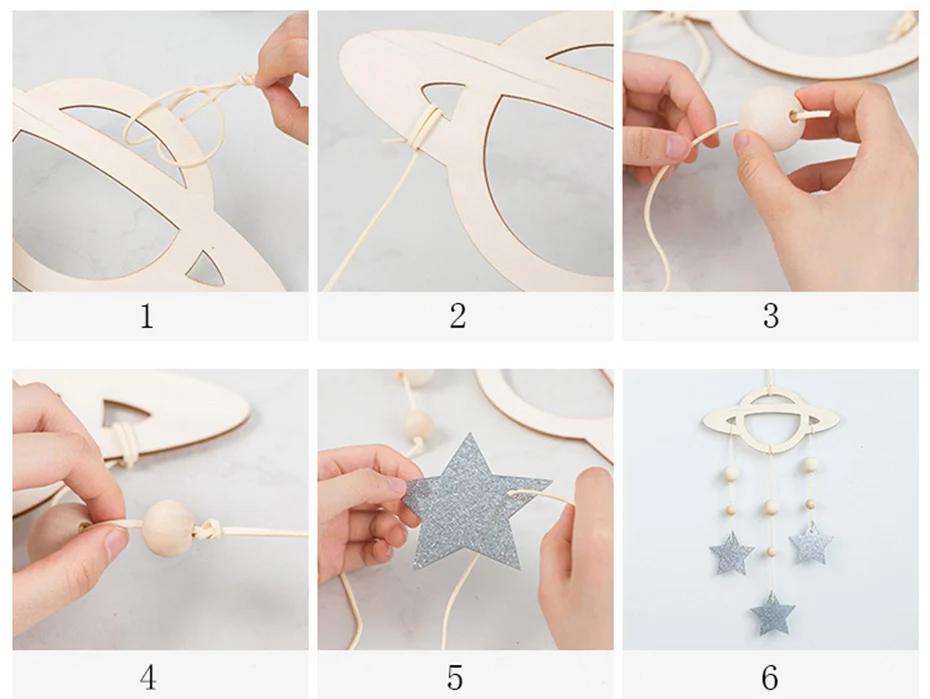 1

2

3

4

5

6