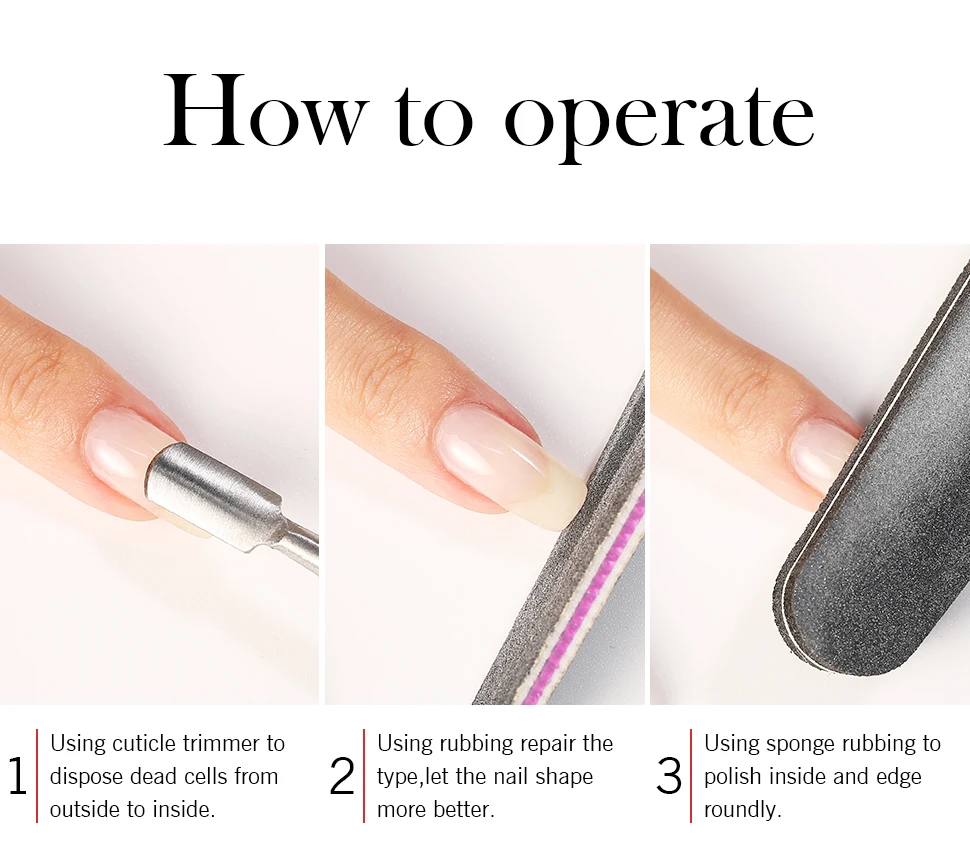 How to operate

1 Using cuticle trimmer to dispose dead cells from outside to inside.

2 Using rubbing repair the type,let the nail shape more better.

3 Using sponge rubbing to polish inside and edge roundly.