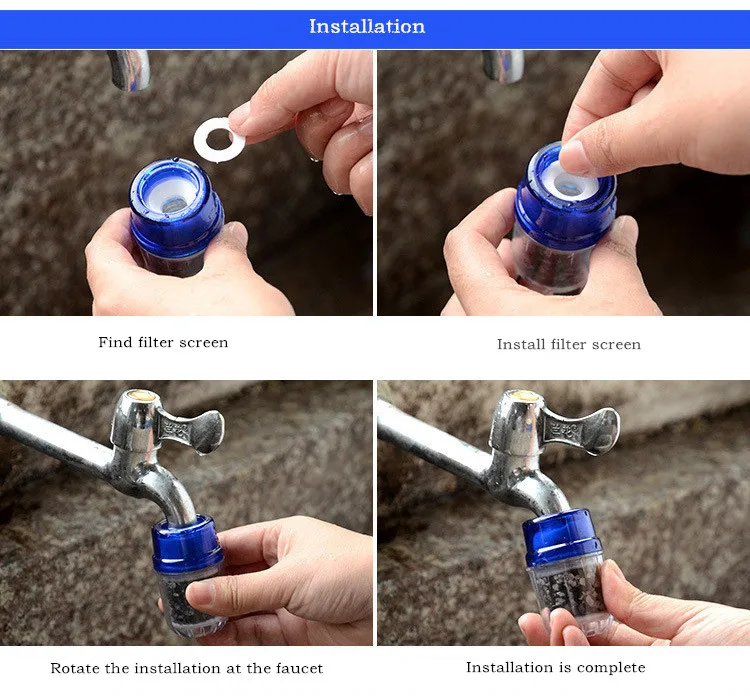 Installation

Find filter screen

Install filter screen

Rotate the installation at the faucet

Installation is complete