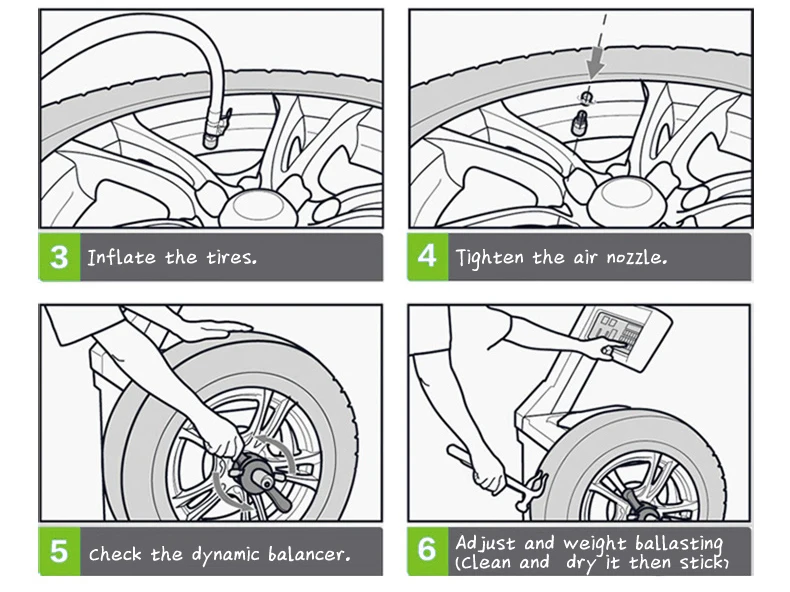 3 Inflate the tires.

4 Tighten the air nozzle.

5 Check the dynamic balancer.

6 Adjust and weight ballasting (Clean and dry it then stick)