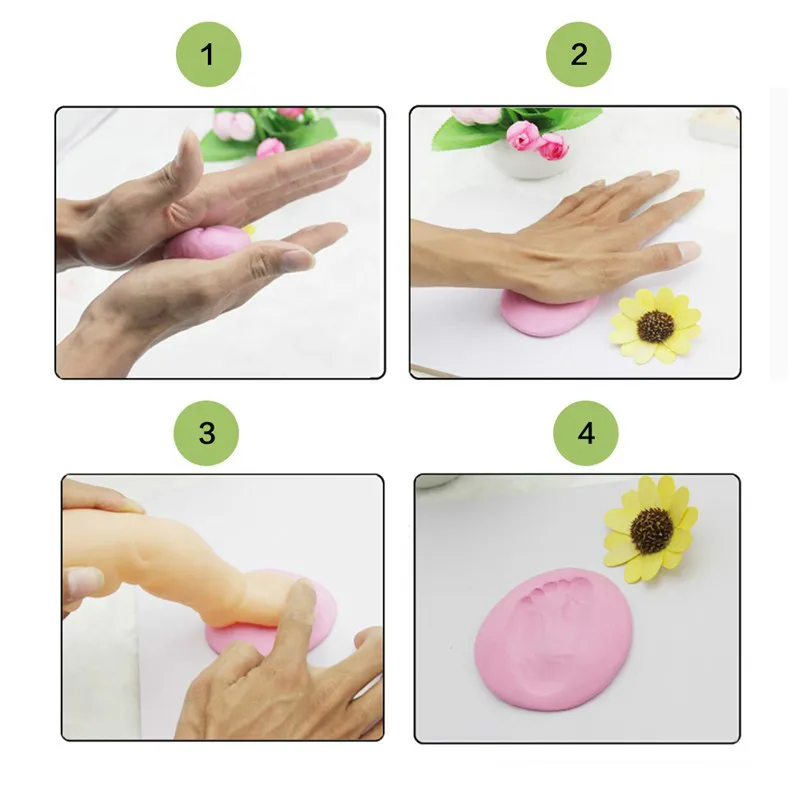 1

2

3

4