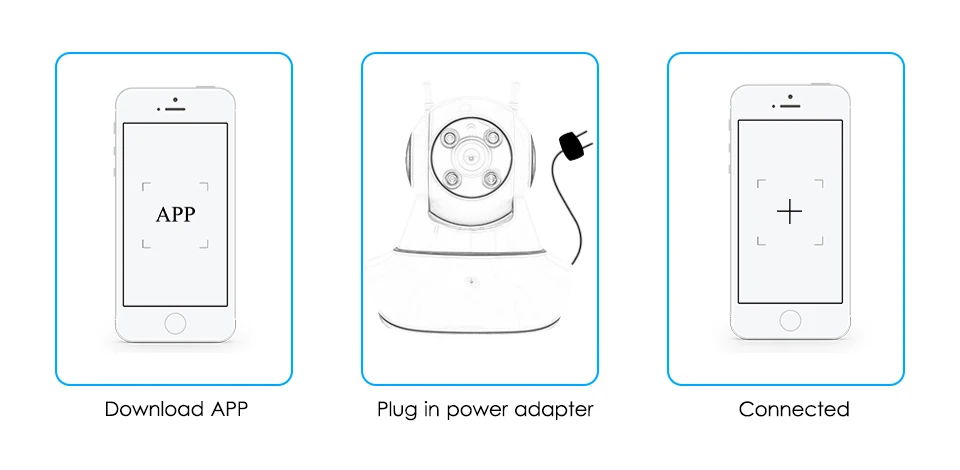 APP

Download APP

Plug in power adapter

+

Connected