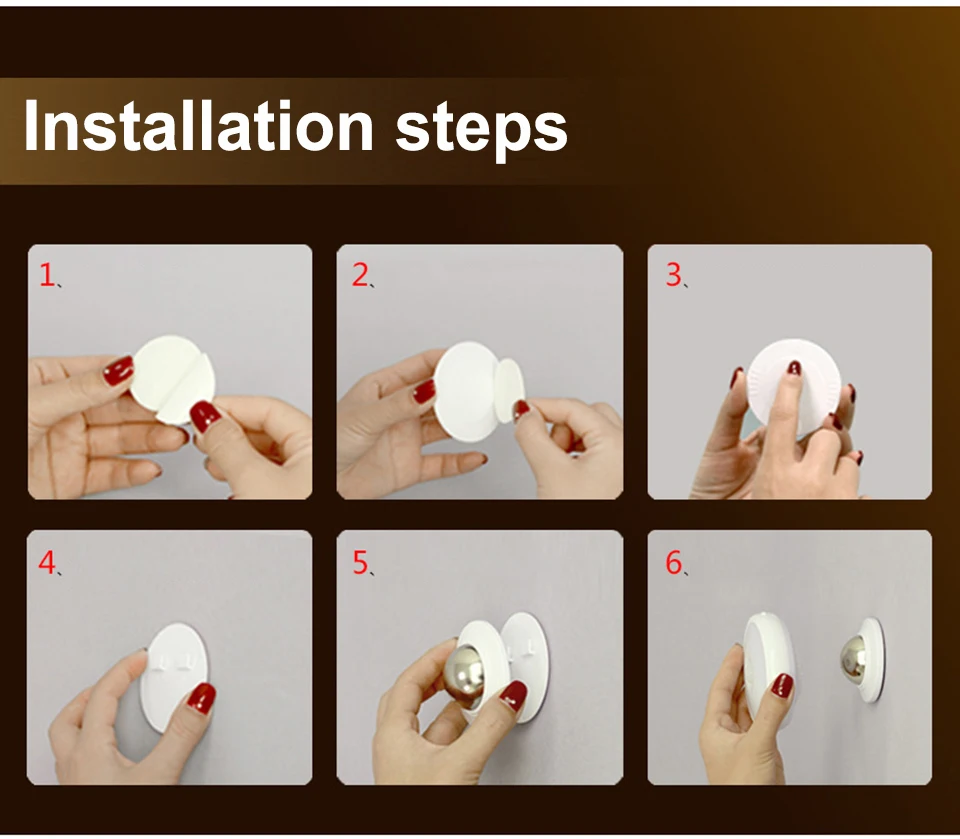 Installation steps

1、

2、

3、

4、

5、

6、