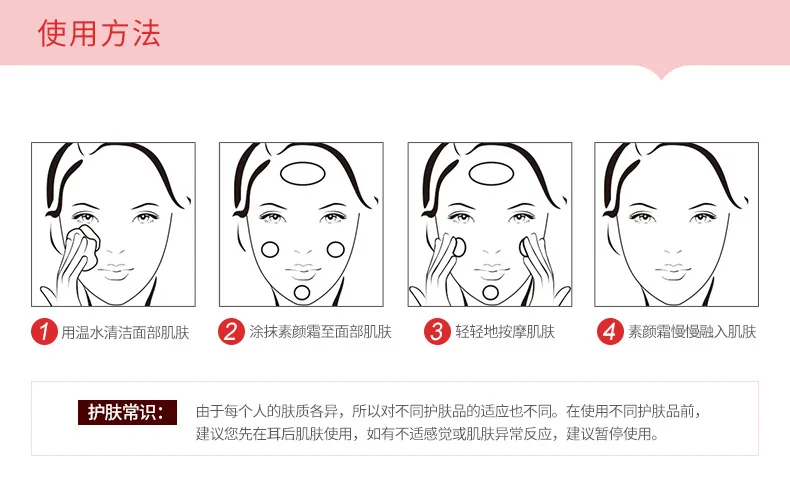 使用方法

1 用温水清洁面部肌肤

2 涂抹素颜霜至面部肌肤

3 轻轻地按摩肌肤

4 素颜霜慢慢融入肌肤

护肤常识： 由于每个人的肤质各异，所以对不同护肤品的适应也不同。在使用不同护肤品前，建议您先在耳后肌肤使用，如有不适感觉或肌肤异常反应，建议暂停使用。