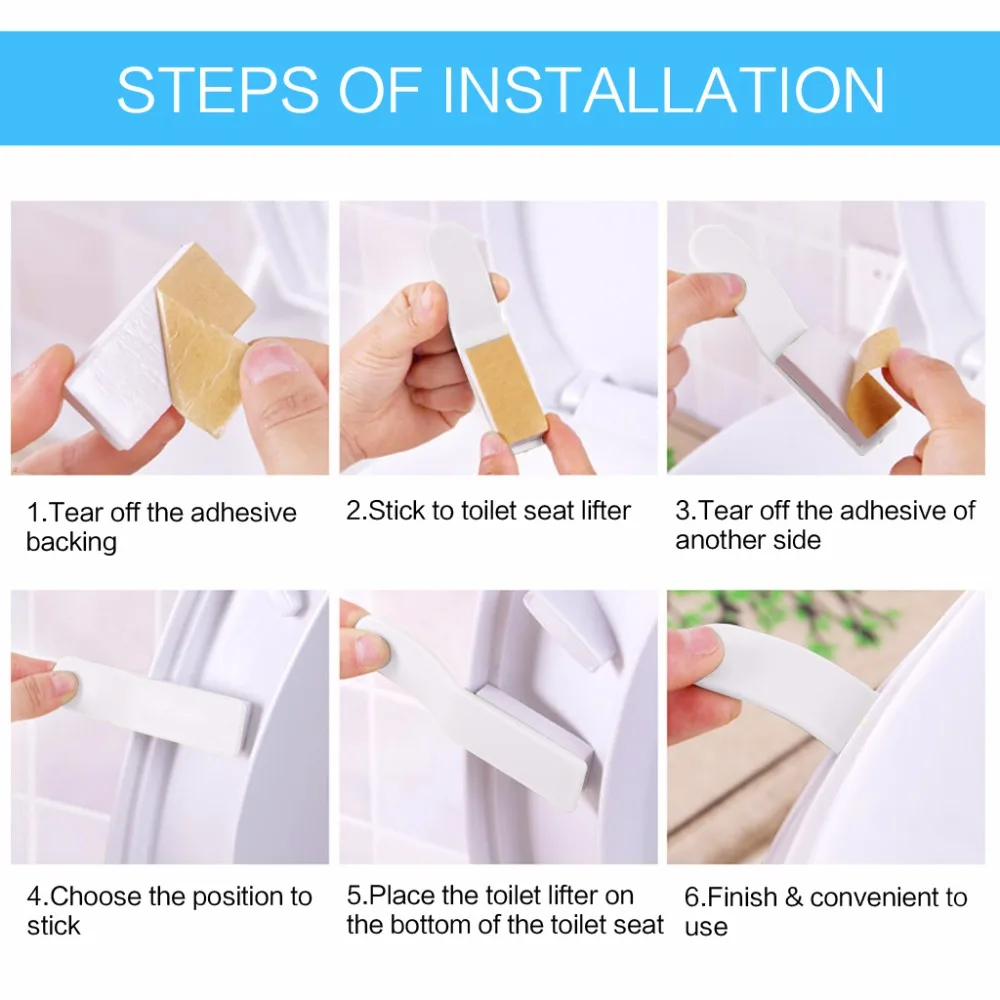 STEPS OF INSTALLATION

1.Tear off the adhesive backing

2.Stick to toilet seat lifter

3.Tear off the adhesive of another side

4.Choose the position to stick

5.Place the toilet lifter on the bottom of the toilet seat

6.Finish & convenient to use