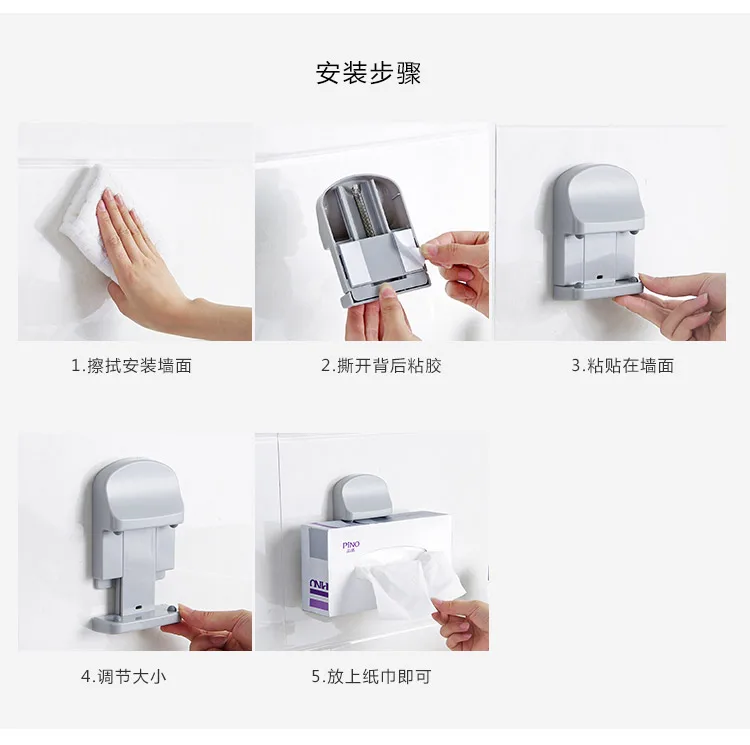 安装步骤

1.擦拭安装墙面

2.撕开背后粘胶

3.粘贴在墙面

4.调节大小

PINO

5.放上纸巾即可