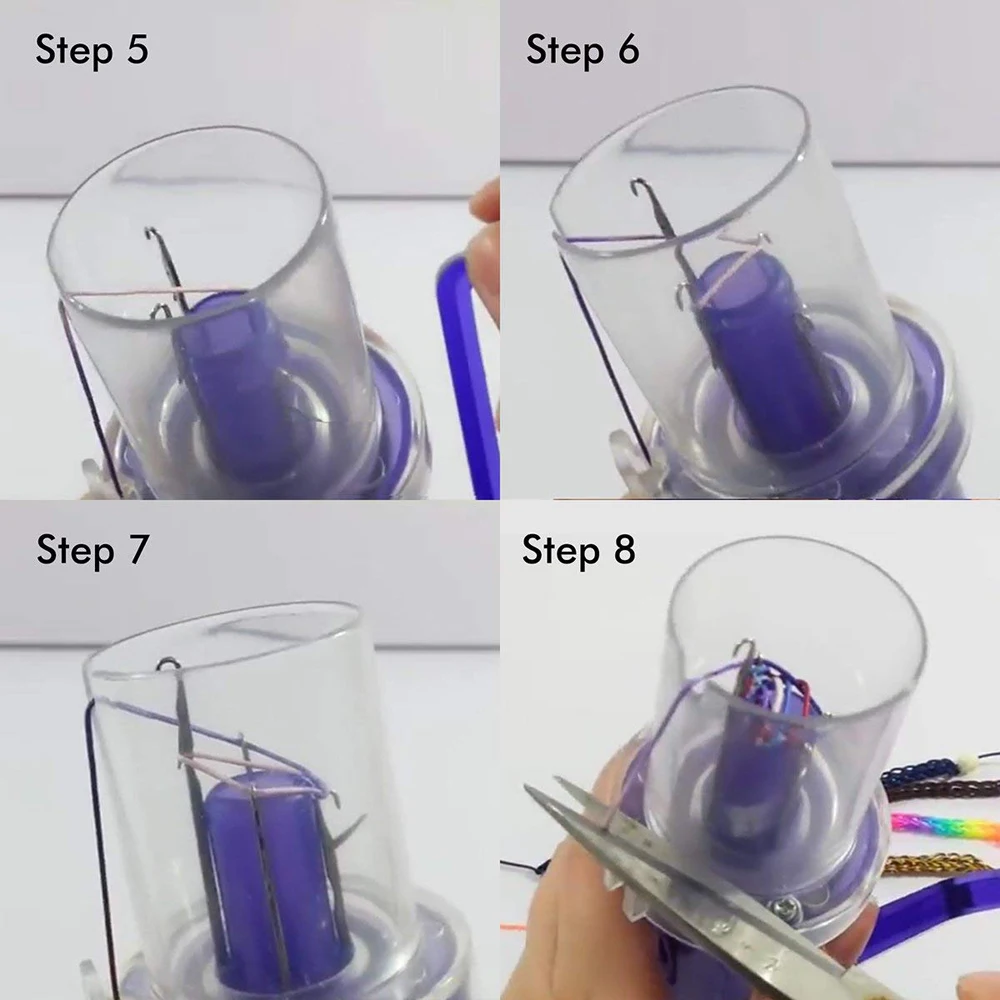 Step 5

Step 6

Step 7

Step 8